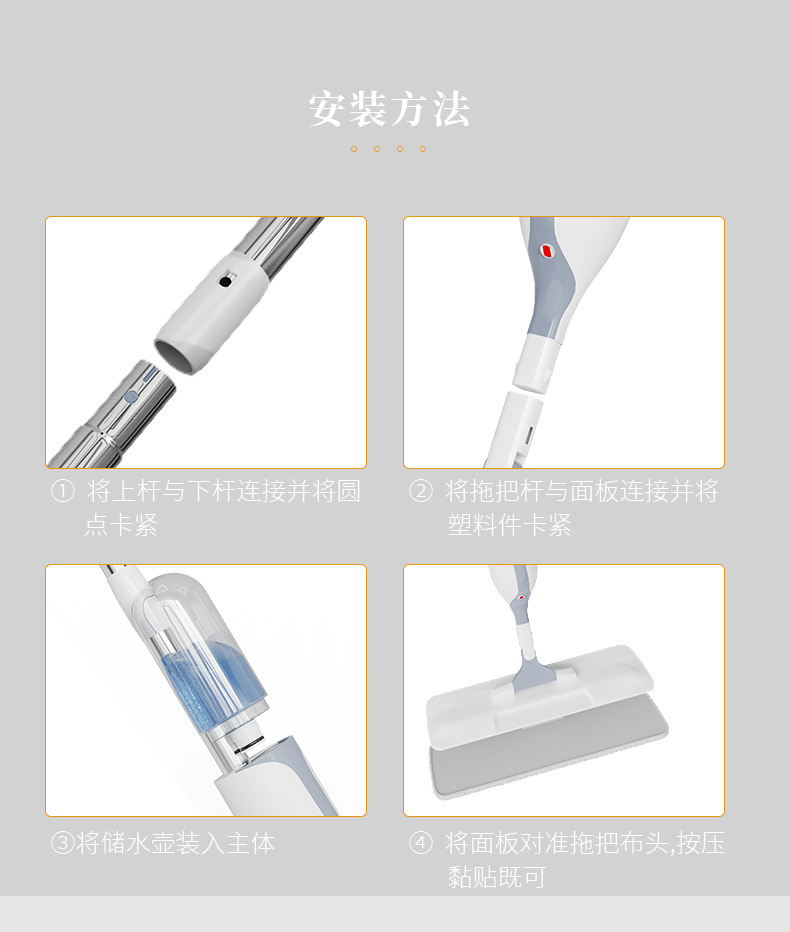 安装方法

① 将上杆与下杆连接并将圆点卡紧

② 将拖把杆与面板连接并将塑料件卡紧

③将储水壶装入主体

④ 将面板对准拖把布头,按压黏贴既可