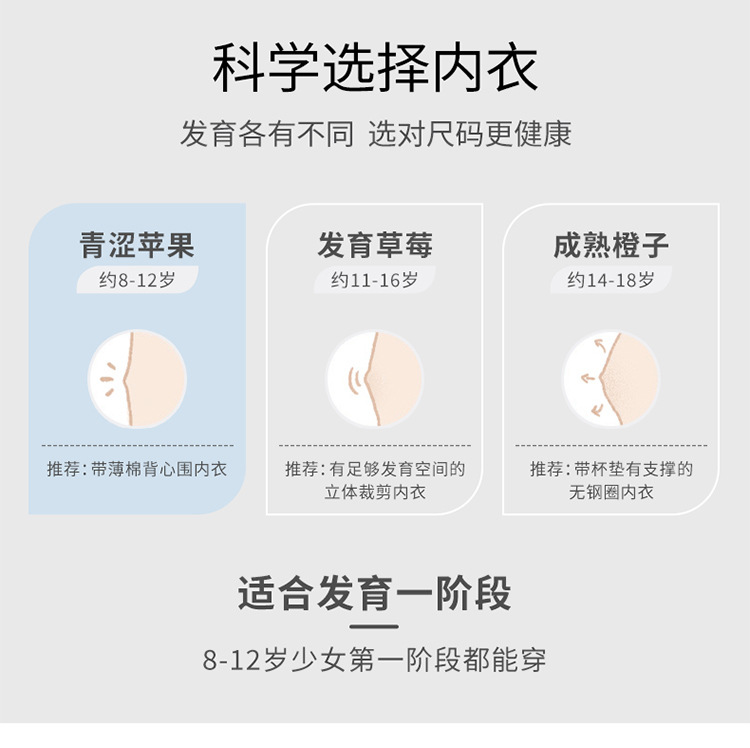 科学选择内衣

发育各有不同 选对尺码更健康

青涩苹果
约8-12岁
推荐：带薄棉背心围内衣

发育草莓
约11-16岁
推荐：有足够发育空间的立体裁剪内衣

成熟橙子
约14-18岁
推荐：带杯垫有支撑的无钢圈内衣

适合发育一阶段

8-12岁少女第一阶段都能穿