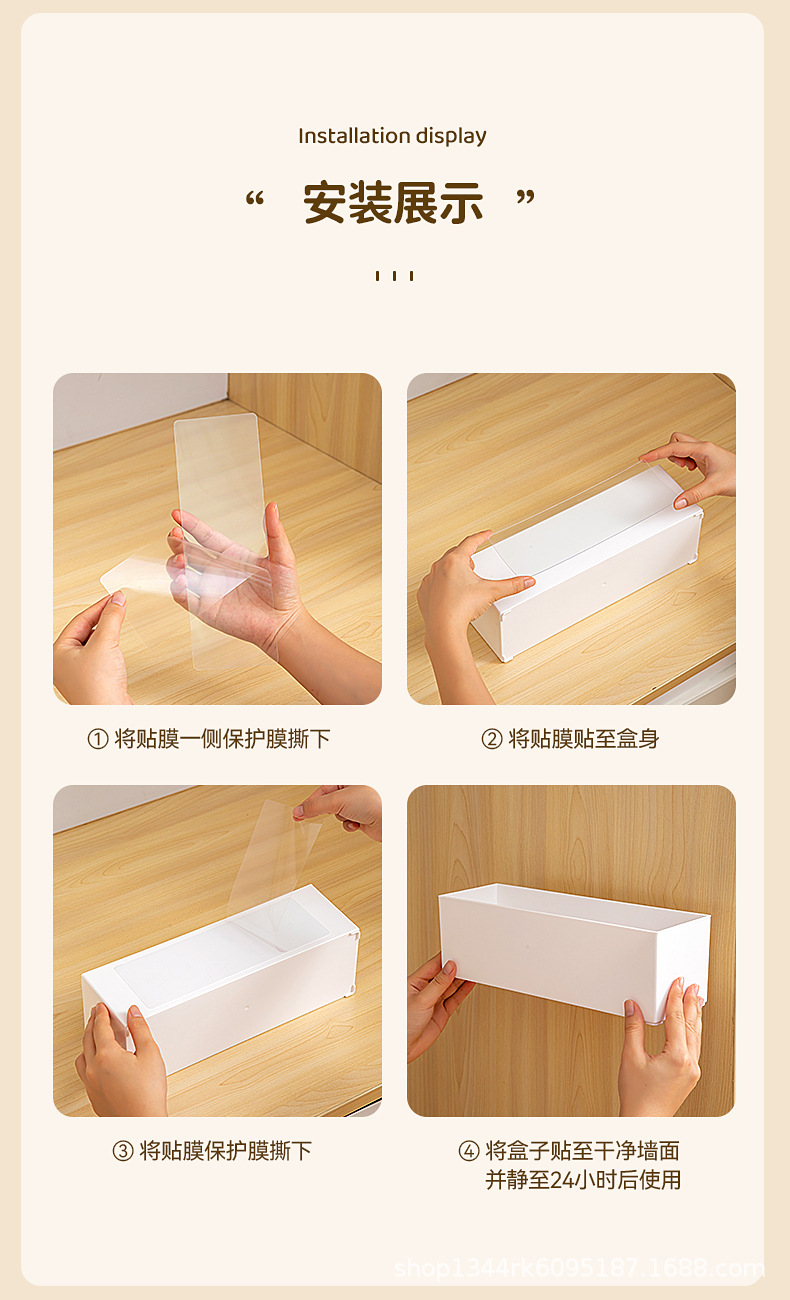 Installation display

“ 安装展示 ”

① 将贴膜一侧保护膜撕下

② 将贴膜贴至盒身

③ 将贴膜保护膜撕下

④ 将盒子贴至干净墙面
并静至24小时后使用

shop1344rk6095187.1688.com