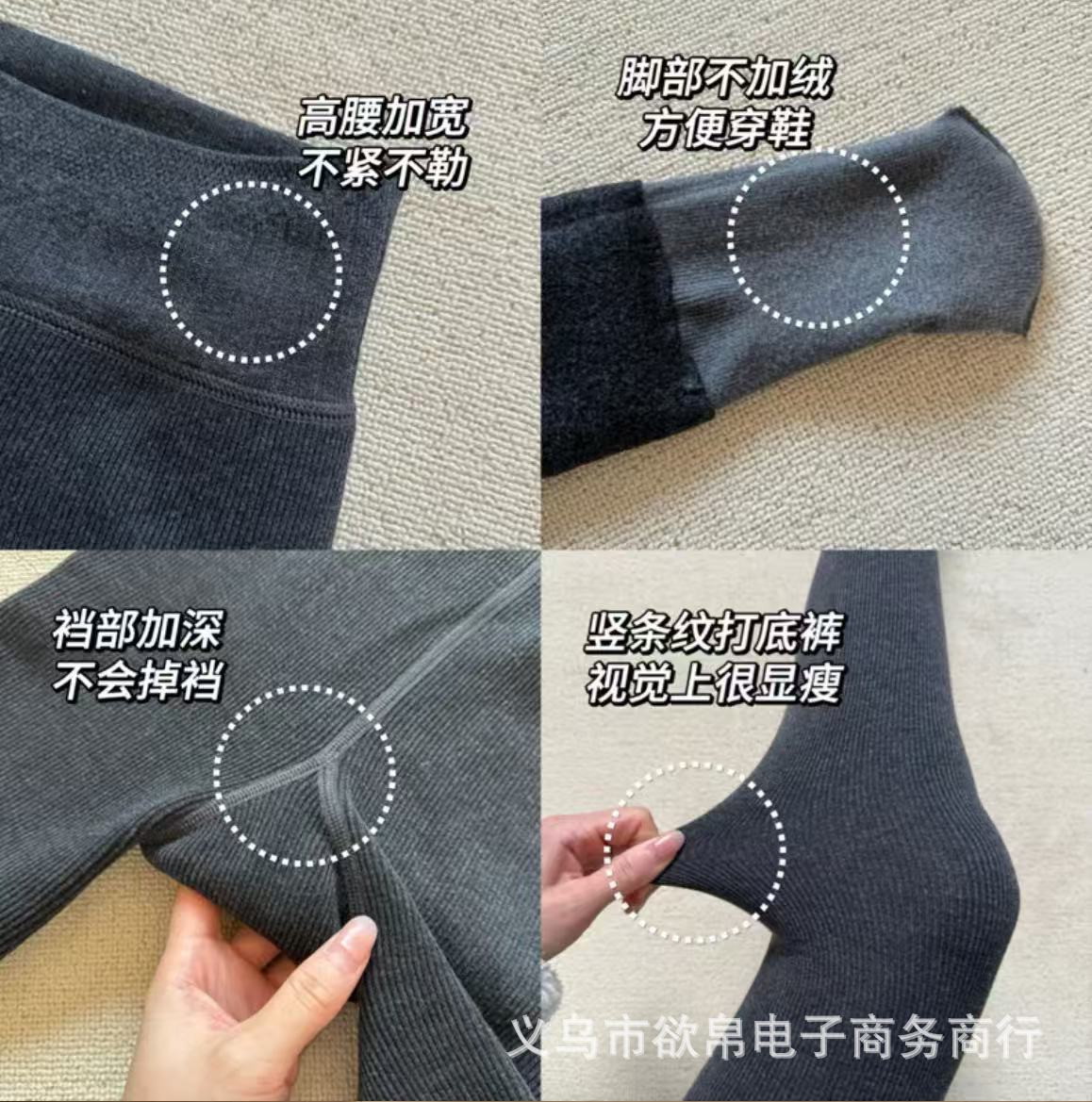 高腰加宽
不紧不勒

脚部不加绒
方便穿鞋

裆部加深
不会掉裆

竖条纹打底裤
视觉上很显瘦

义乌市欲帛电子商务商行