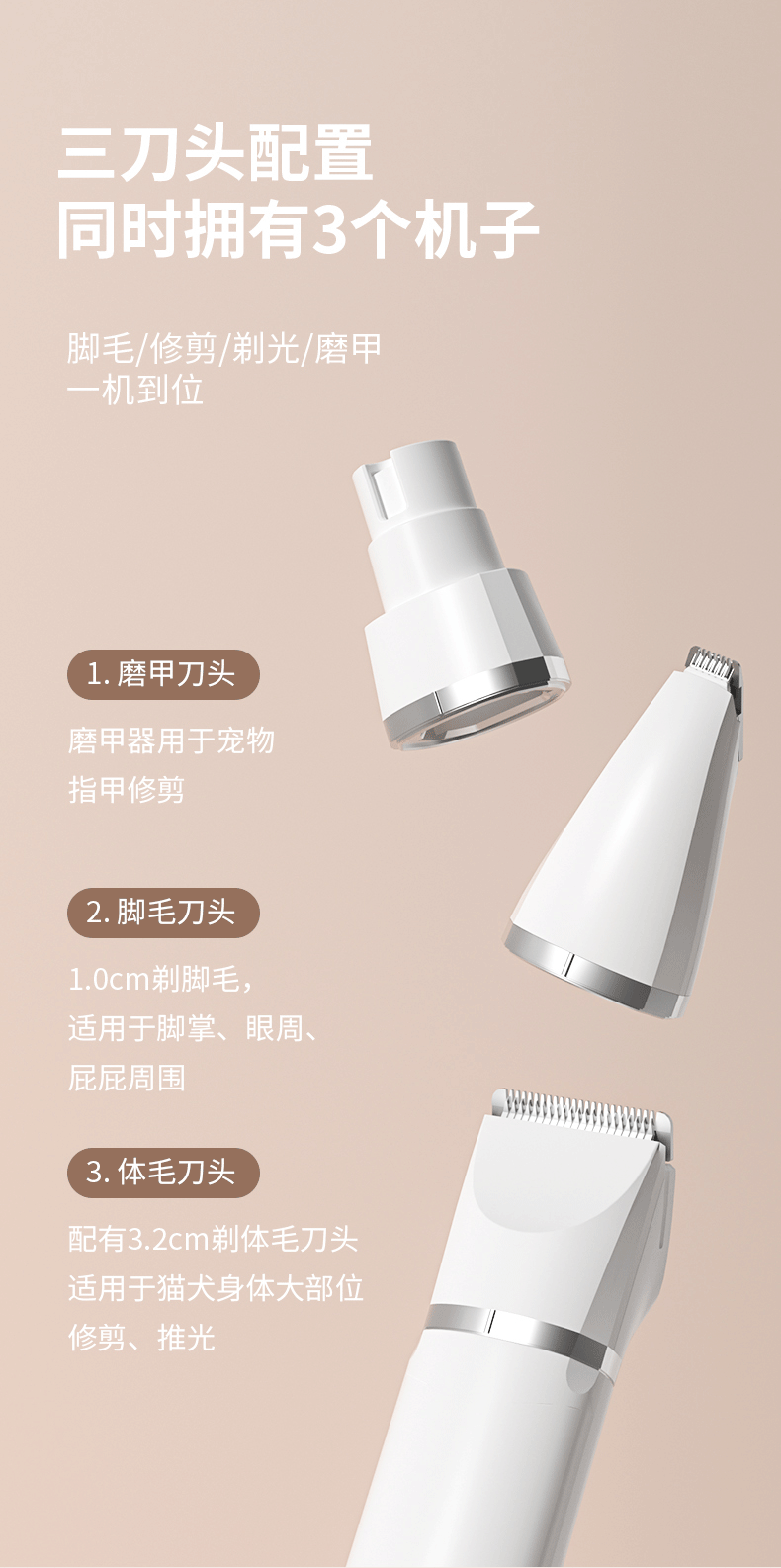 三刀头配置
同时拥有3个机子

脚毛/修剪/剃光/磨甲
一机到位

1. 磨甲刀头

磨甲器用于宠物
指甲修剪

2. 脚毛刀头

1.0cm剃脚毛，
适用于脚掌、眼周、
屁屁周围

3. 体毛刀头

配有3.2cm剃体毛刀头
适用于猫犬身体大部位
修剪、推光