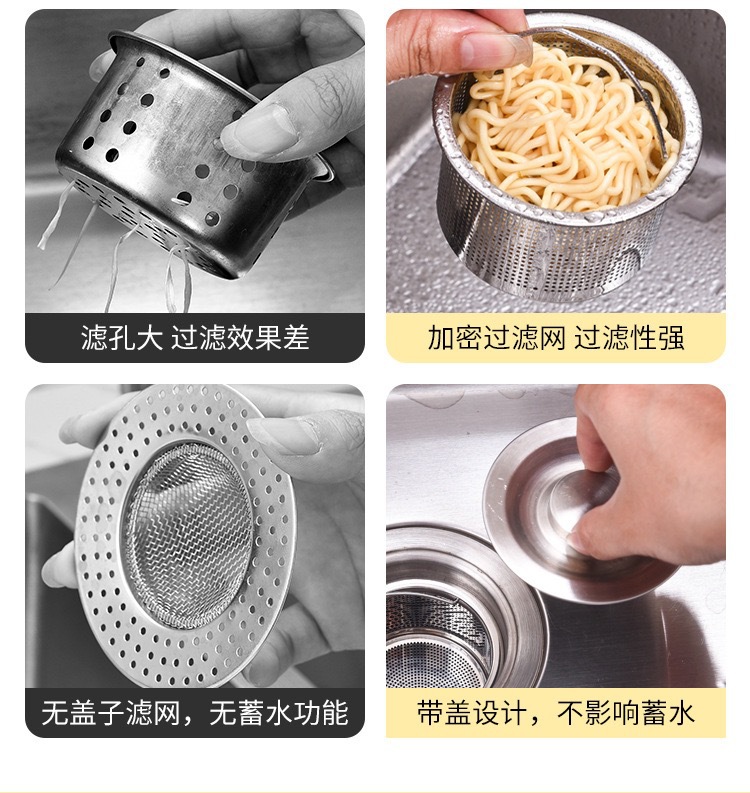 滤孔大 过滤效果差

加密过滤网 过滤性强

无盖子滤网，无蓄水功能

带盖设计，不影响蓄水