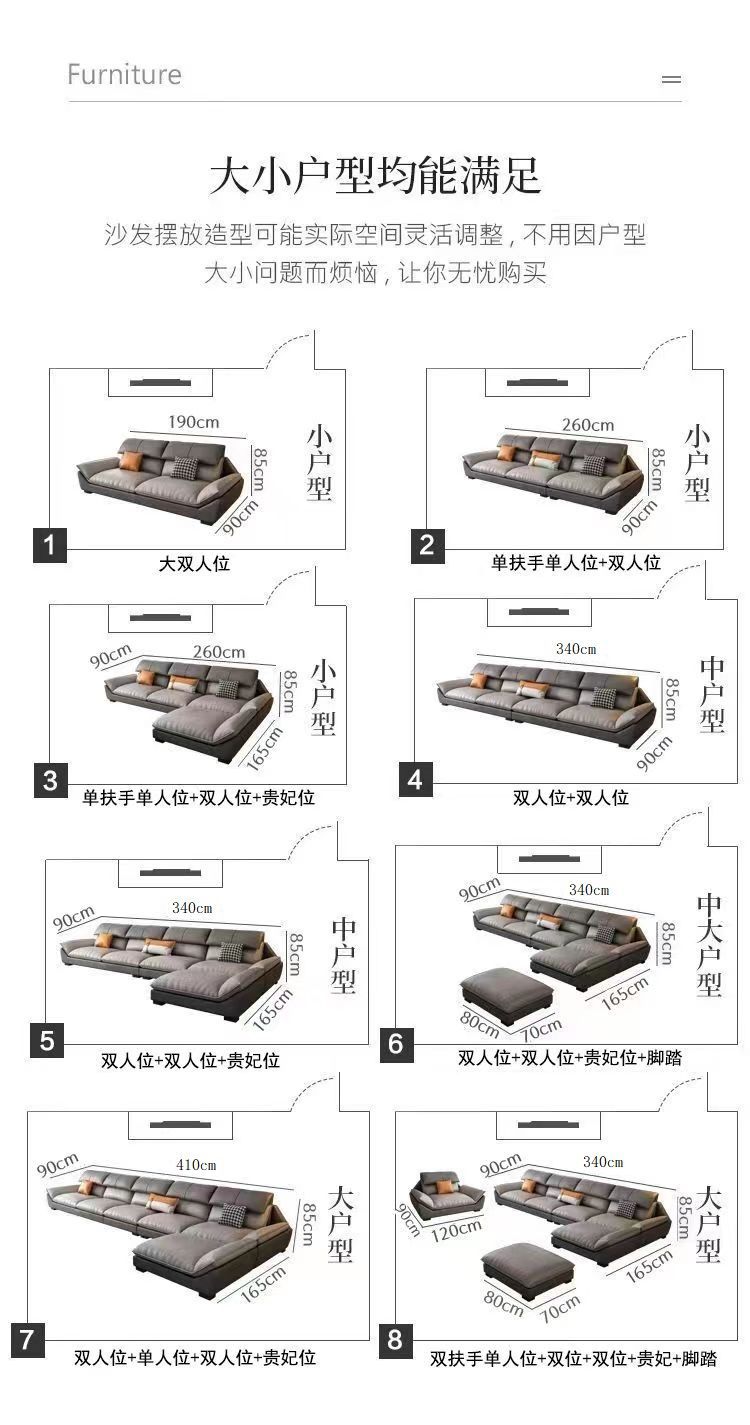 Furniture

大小户型均能满足

沙发摆放造型可能实际空间灵活调整，不用因户型大小问题而烦恼，让你无忧购买

190cm
85cm
90cm
小户型
1
大双人位

260cm
85cm
90cm
小户型
2
单扶手单人位+双人位

90cm
260cm
85cm
165cm
小户型
3
单扶手单人位+双人位+贵妃位

340cm
85cm
90cm
中户型
4
双人位+双人位

90cm
340cm
85cm
165cm
中户型
5
双人位+双人位+贵妃位

90cm
340cm
85cm
165cm
80cm
70cm
中大户型
6
双人位+双人位+贵妃位+脚踏

90cm
410cm
85cm
165cm
大户型
7
双人位+单人位+双人位+贵妃位

90cm
120cm
90cm
340cm
85cm
165cm
80cm
70cm
大户型
8
双扶手单人位+双位+双位+贵妃+脚踏