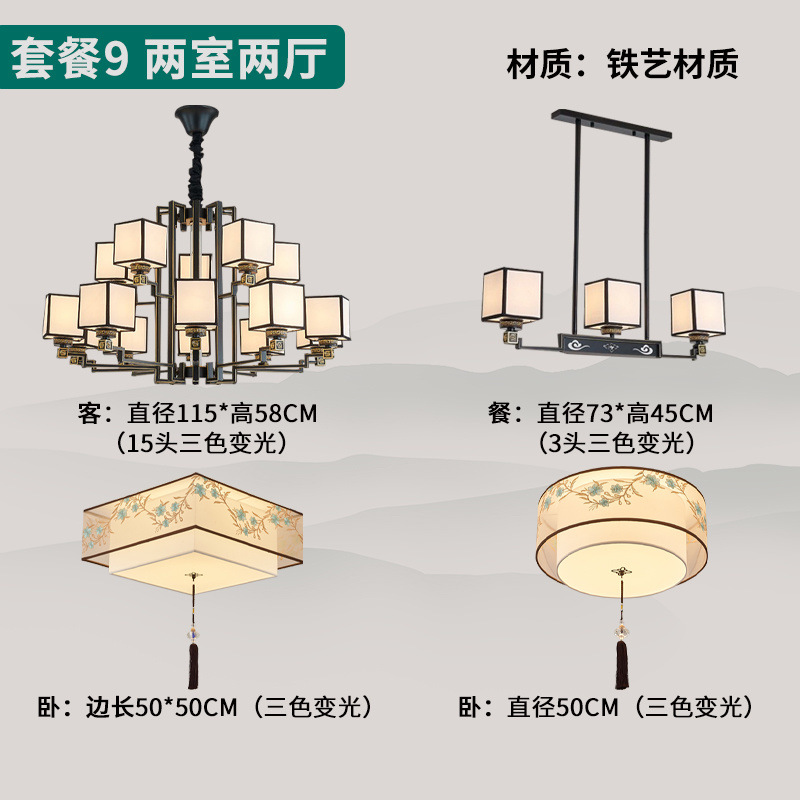 套餐9 两室两厅

材质：铁艺材质

客：直径115*高58CM
（15头三色变光）

餐：直径73*高45CM
（3头三色变光）

卧：边长50*50CM（三色变光）

卧：直径50CM（三色变光）