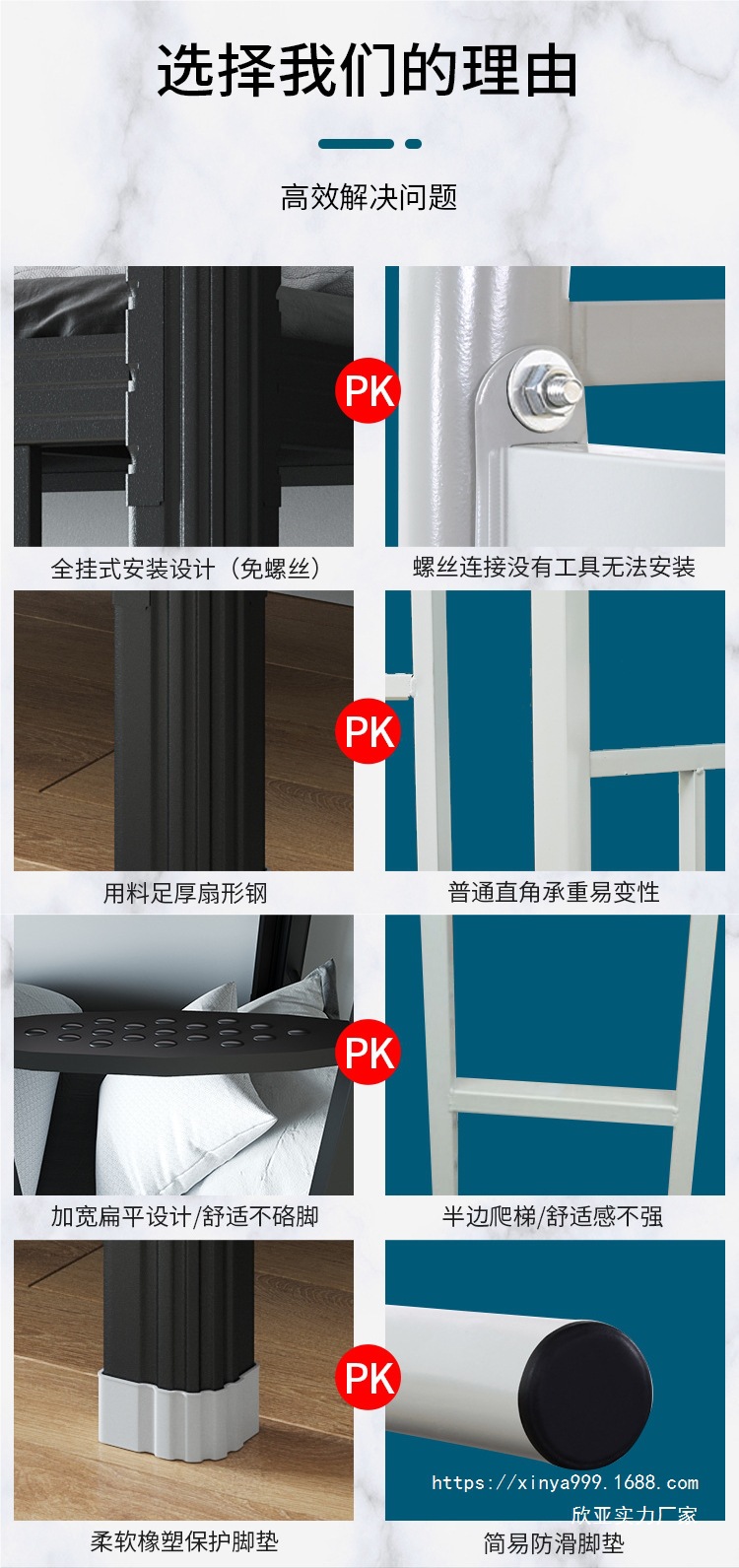 选择我们的理由

高效解决问题

PK

全挂式安装设计（免螺丝）

螺丝连接没有工具无法安装

PK

用料足厚扇形钢

普通直角承重易变性

PK

加宽扁平设计/舒适不硌脚

半边爬梯/舒适感不强

PK

https://xinya999.1688.com

欣亚实力厂家

柔软橡塑保护脚垫

简易防滑脚垫