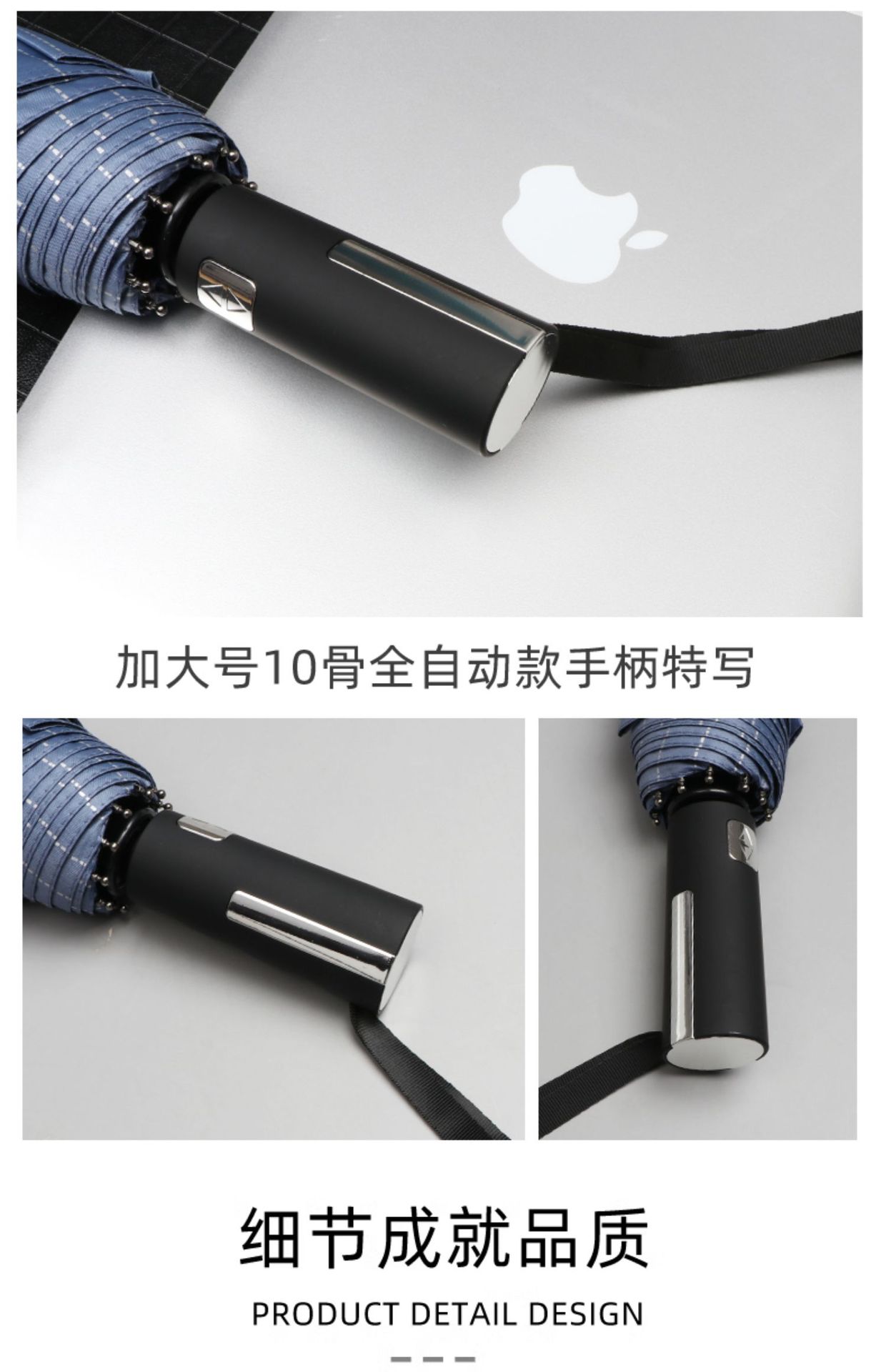 加大号10骨全自动款手柄特写

细节成就品质

PRODUCT DETAIL DESIGN