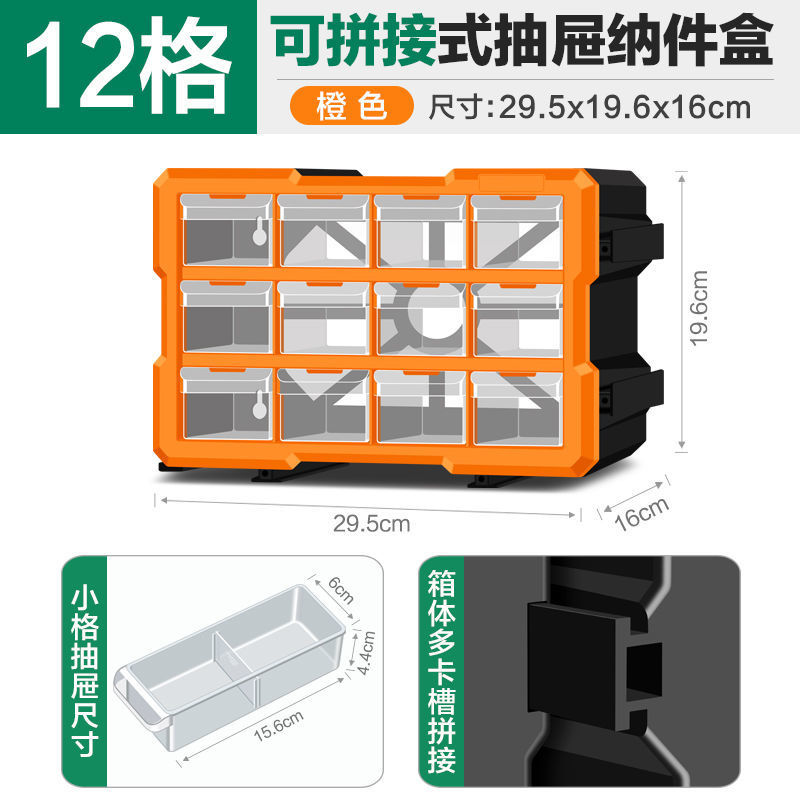 12格

可拼接式抽屉纳件盒

橙色 尺寸:29.5x19.6x16cm

19.6cm

29.5cm

16cm

小格抽屉尺寸

6cm

4.4cm

15.6cm

箱体多卡槽拼接