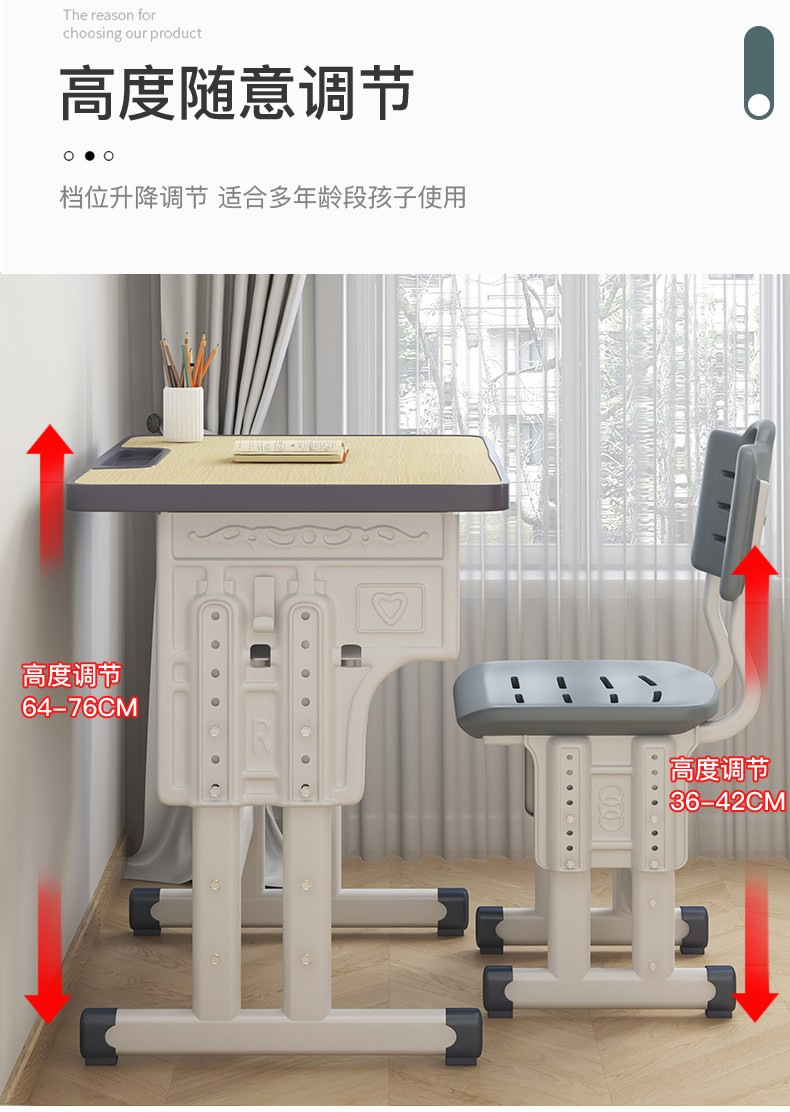 The reason for choosing our product

高度随意调节

档位升降调节 适合多年龄段孩子使用

高度调节
64-76CM

R

高度调节
36-42CM