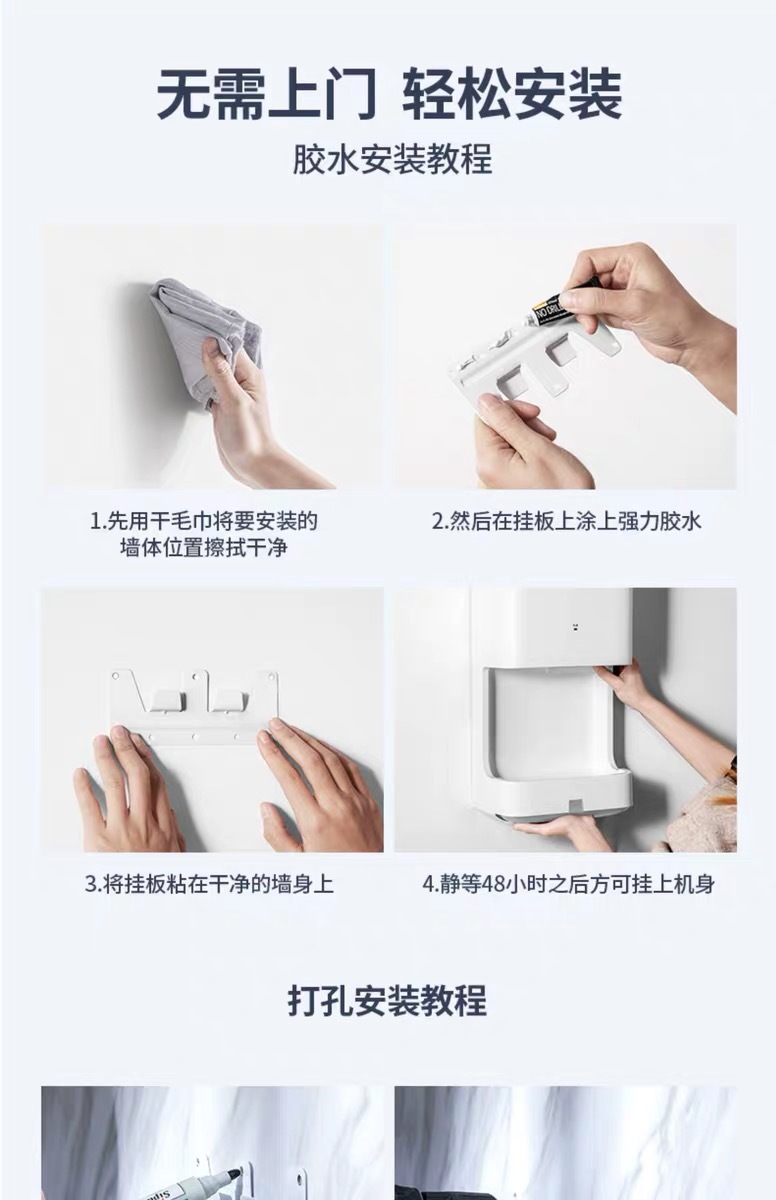 无需上门 轻松安装

胶水安装教程

NO DRILL

1.先用干毛巾将要安装的墙体位置擦拭干净

2.然后在挂板上涂上强力胶水

3.将挂板粘在干净的墙身上

4.静等48小时之后方可挂上机身

打孔安装教程