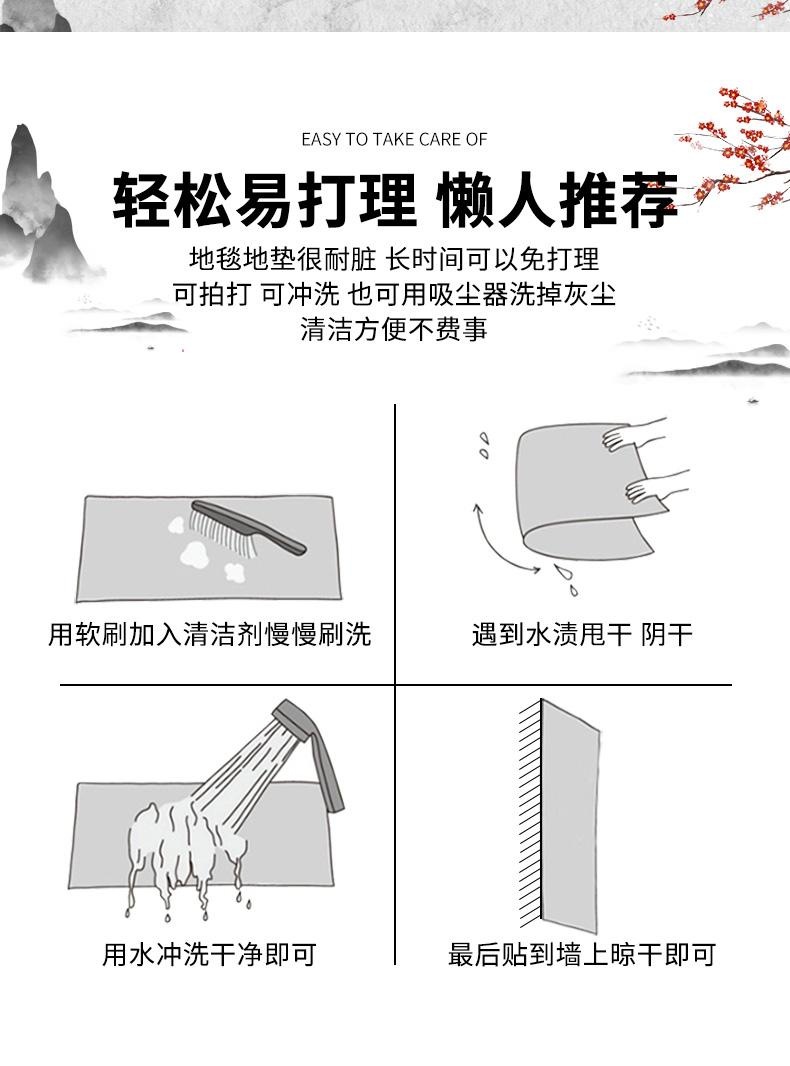 EASY TO TAKE CARE OF

轻松易打理 懒人推荐

地毯地垫很耐脏 长时间可以免打理
可拍打 可冲洗 也可用吸尘器洗掉灰尘
清洁方便不费事

用软刷加入清洁剂慢慢刷洗

遇到水渍甩干 阴干

用水冲洗干净即可

最后贴到墙上晾干即可