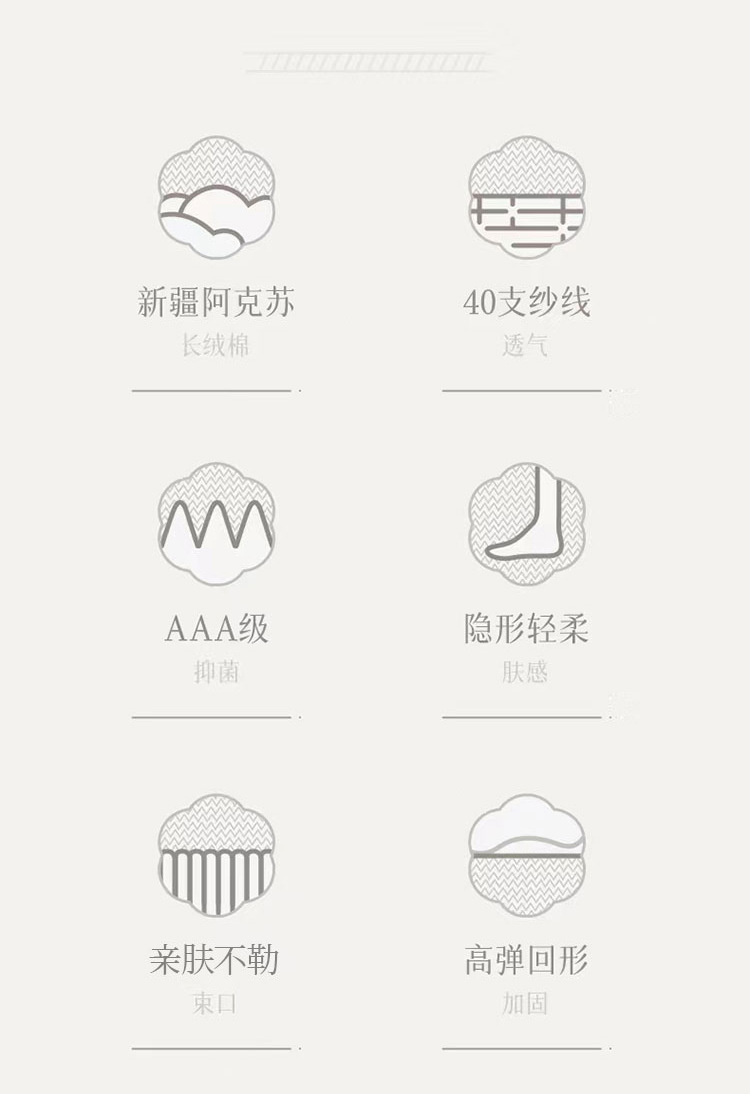 新疆阿克苏
长绒棉

40支纱线
透气

AAA级
抑菌

隐形轻柔
肤感

亲肤不勒
束口

高弹回形
加固