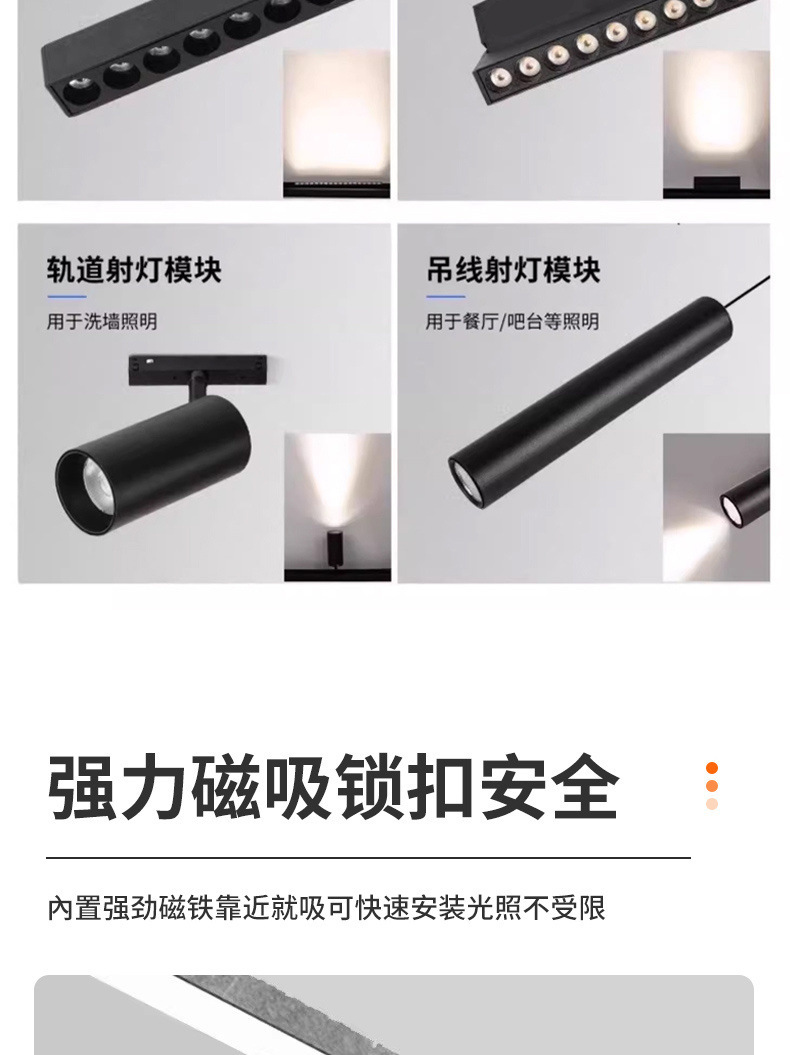 轨道射灯模块
用于洗墙照明

吊线射灯模块
用于餐厅/吧台等照明

强力磁吸锁扣安全

内置强劲磁铁靠近就吸可快速安装光照不受限