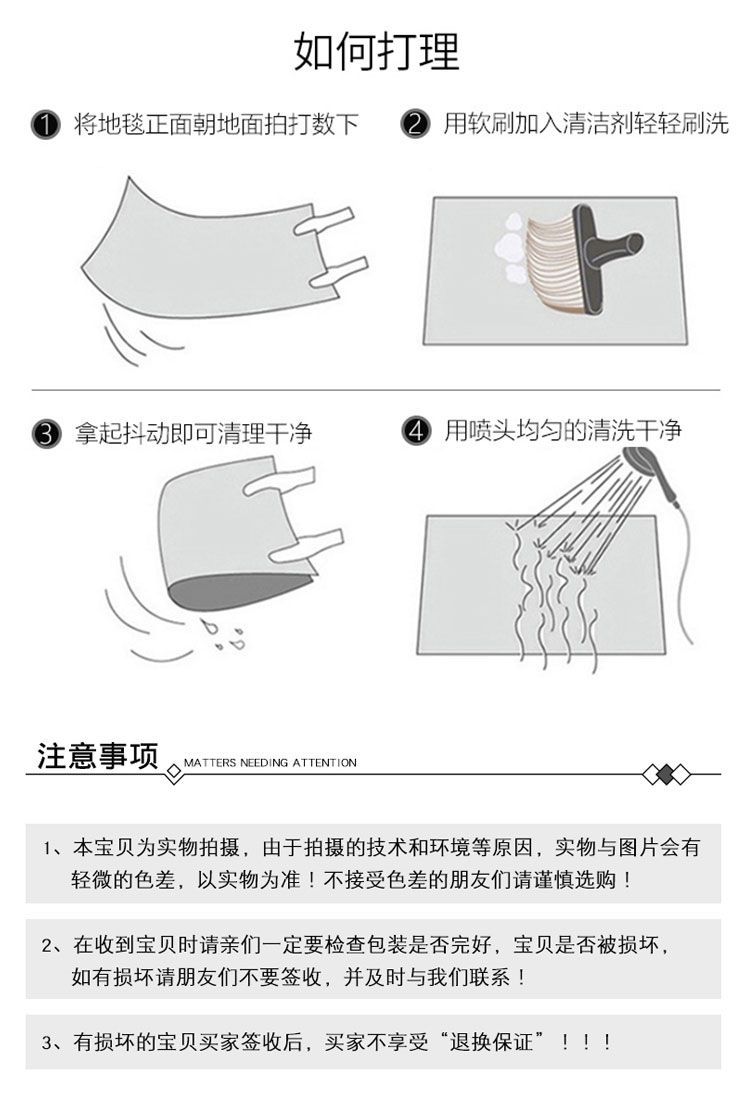 如何打理

1 将地毯正面朝地面拍打数下

2 用软刷加入清洁剂轻轻刷洗

3 拿起抖动即可清理干净

4 用喷头均匀的清洗干净

注意事项 MATTERS NEEDING ATTENTION

1、本宝贝为实物拍摄，由于拍摄的技术和环境等原因，实物与图片会有轻微的色差，以实物为准！不接受色差的朋友们请谨慎选购！

2、在收到宝贝时请亲们一定要检查包装是否完好，宝贝是否被损坏，如有损坏请朋友们不要签收，并及时与我们联系！

3、有损坏的宝贝买家签收后，买家不享受“退换保证”！！！