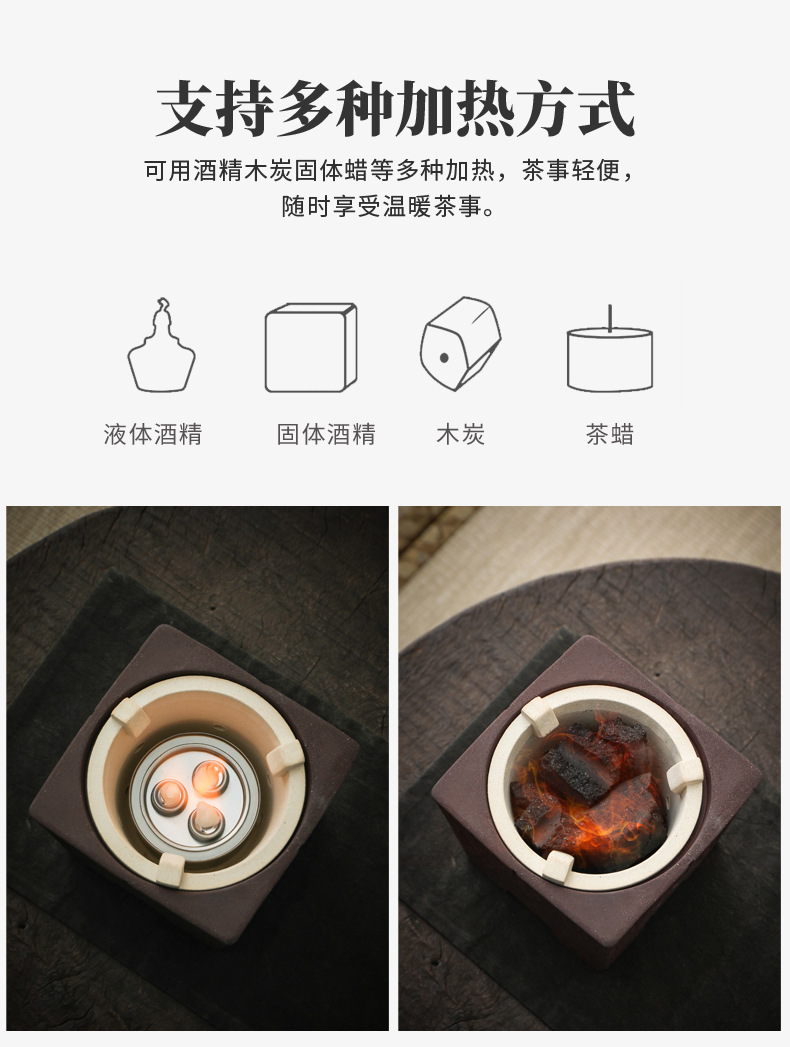 支持多种加热方式

可用酒精木炭固体蜡等多种加热，茶事轻便，随时享受温暖茶事。

液体酒精

固体酒精

木炭

茶蜡