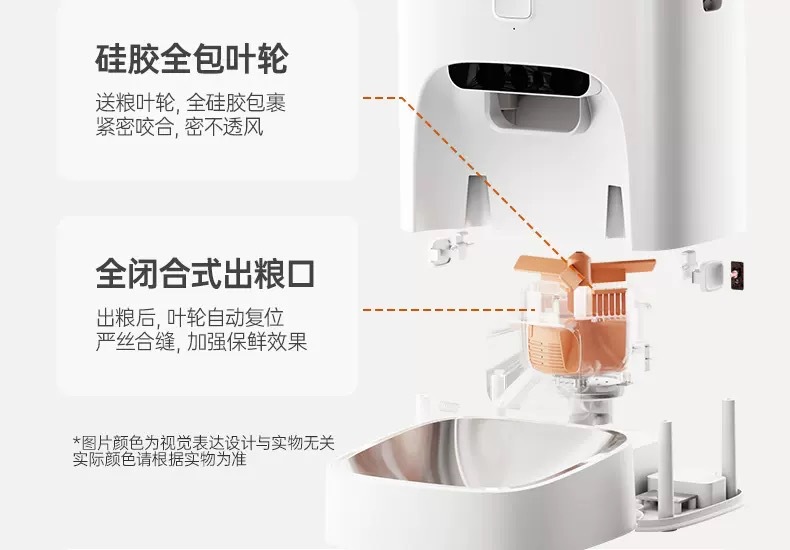 硅胶全包叶轮

送粮叶轮, 全硅胶包裹
紧密咬合, 密不透风

全闭合式出粮口

出粮后, 叶轮自动复位
严丝合缝, 加强保鲜效果

*图片颜色为视觉表达设计与实物无关
实际颜色请根据实物为准