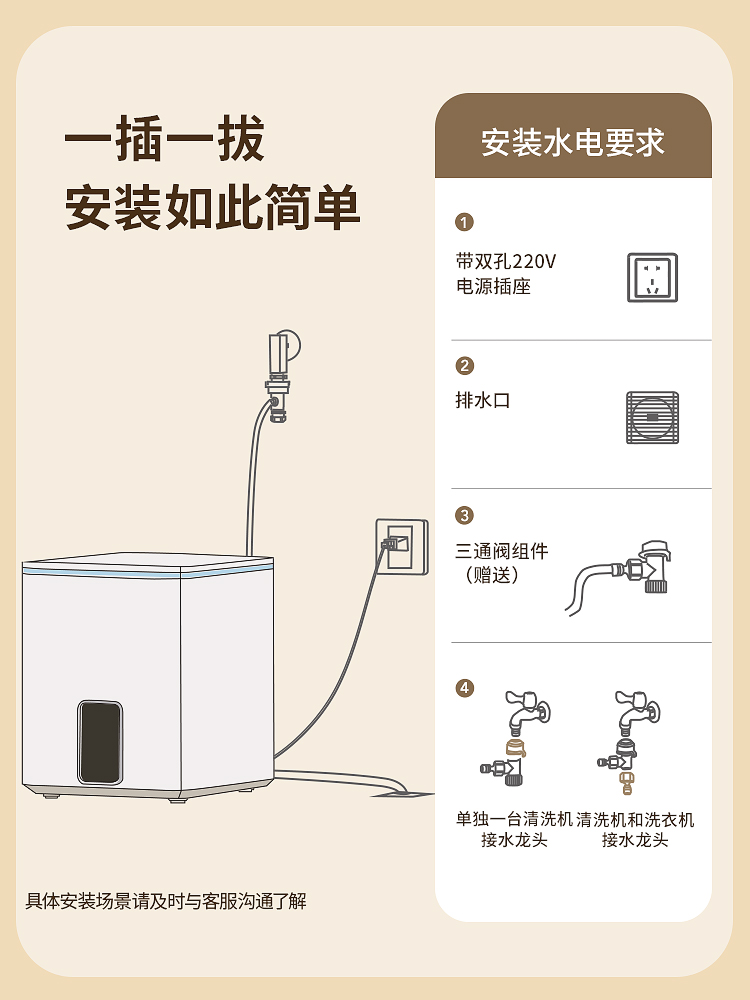 一插一拔
安装如此简单

具体安装场景请及时与客服沟通了解

安装水电要求

1
带双孔220V
电源插座

2
排水口

3
三通阀组件
（赠送）

4
单独一台清洗机
接水龙头

清洗机和洗衣机
接水龙头