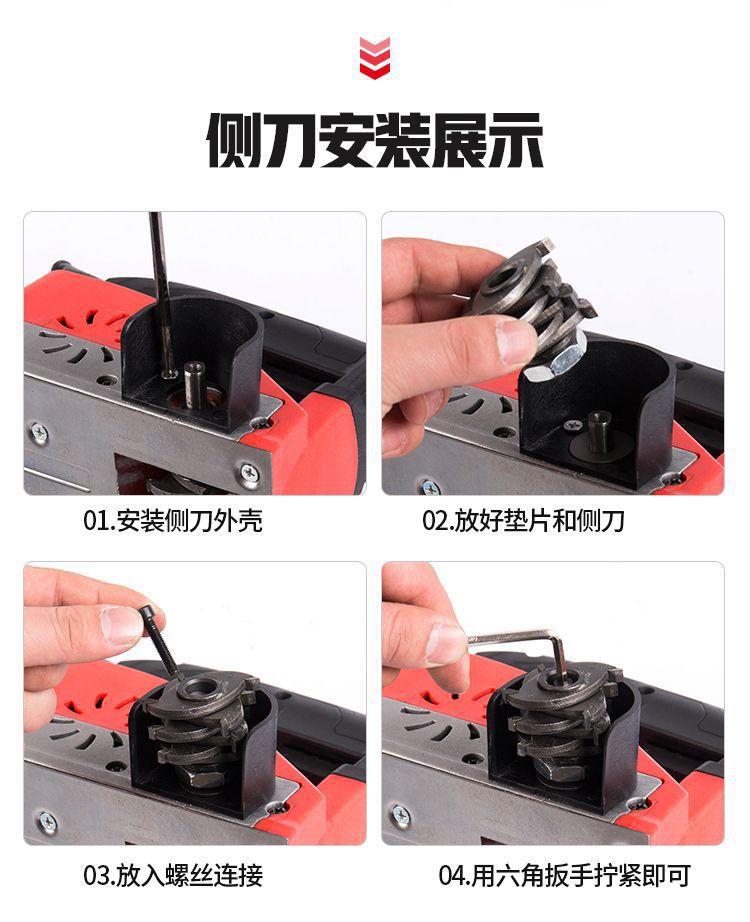 侧刀安装展示

01.安装侧刀外壳

02.放好垫片和侧刀

03.放入螺丝连接

04.用六角扳手拧紧即可