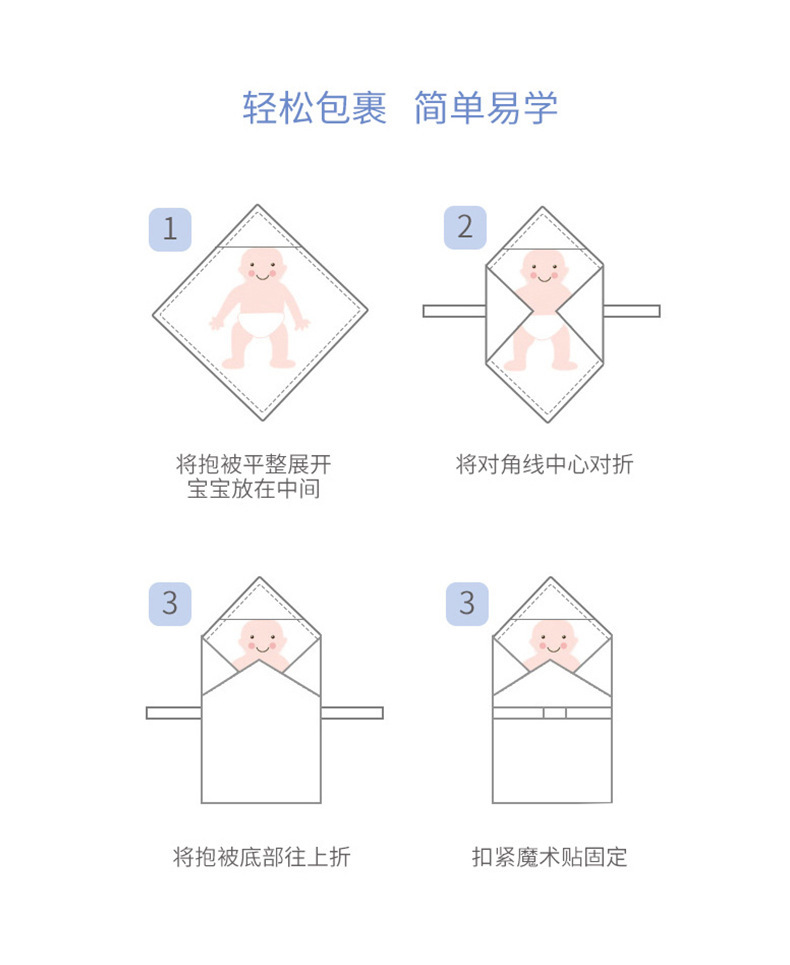 轻松包裹 简单易学

1

将抱被平整展开
宝宝放在中间

2

将对角线中心对折

3

将抱被底部往上折

3

扣紧魔术贴固定