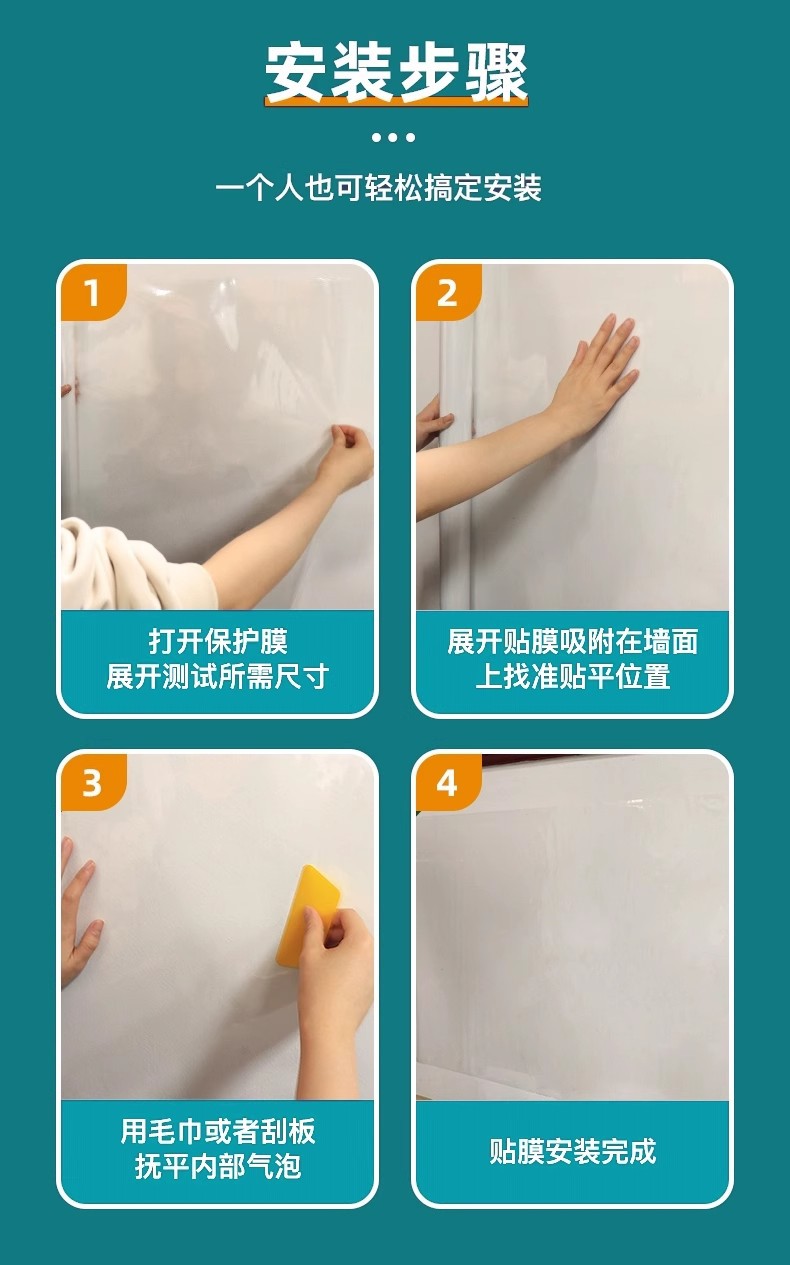 安装步骤

一个人也可轻松搞定安装

1
打开保护膜
展开测试所需尺寸

2
展开贴膜吸附在墙面
上找准贴平位置

3
用毛巾或者刮板
抚平内部气泡

4
贴膜安装完成