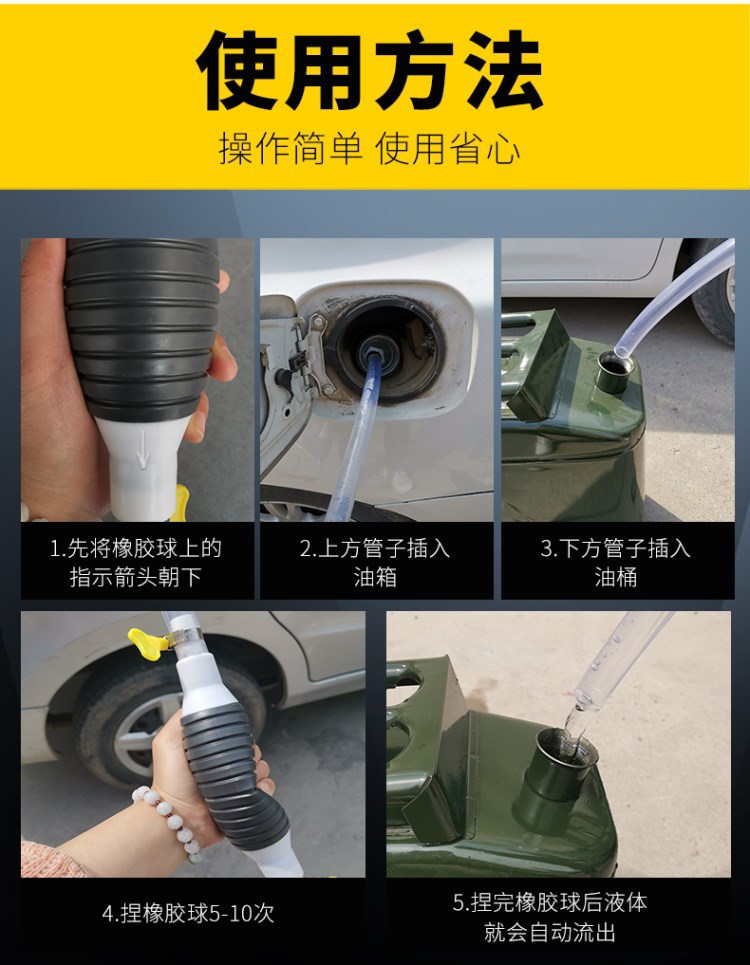 使用方法

操作简单 使用省心

1.先将橡胶球上的指示箭头朝下

2.上方管子插入油箱

3.下方管子插入油桶

4.捏橡胶球5-10次

5.捏完橡胶球后液体就会自动流出