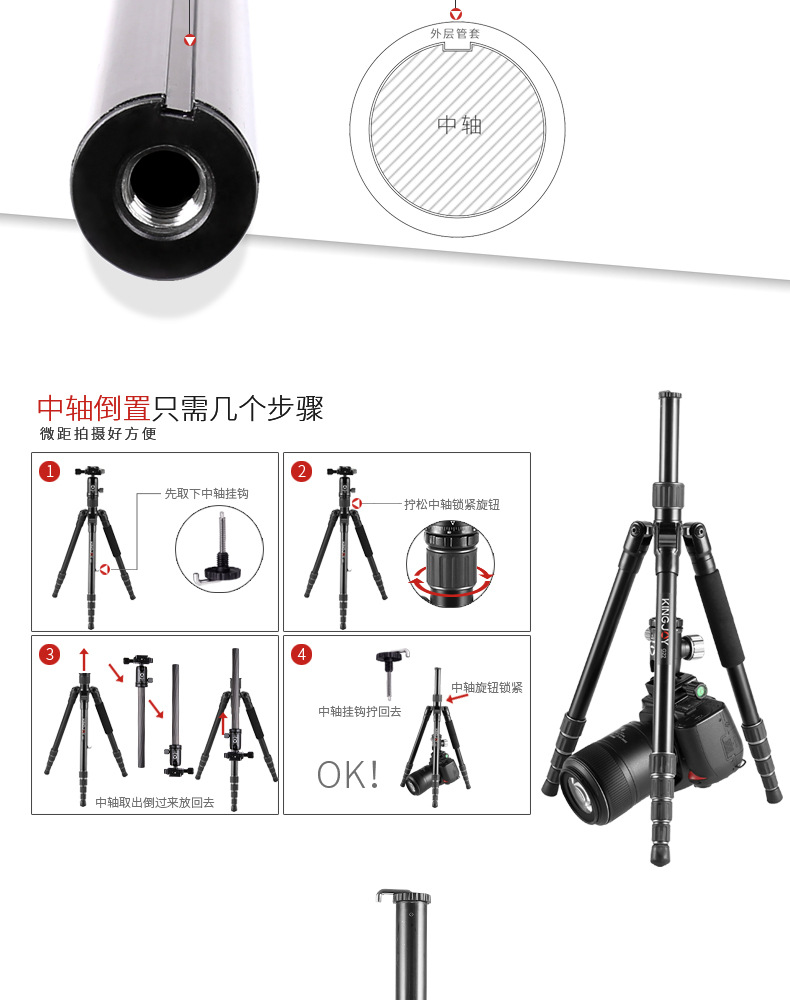 外层管套

中轴

中轴倒置只需几个步骤
微距拍摄好方便

1
先取下中轴挂钩

2
拧松中轴锁紧旋钮

3
中轴取出倒过来放回去

4
中轴挂钩拧回去
中轴旋钮锁紧
OK!

KINGJOY