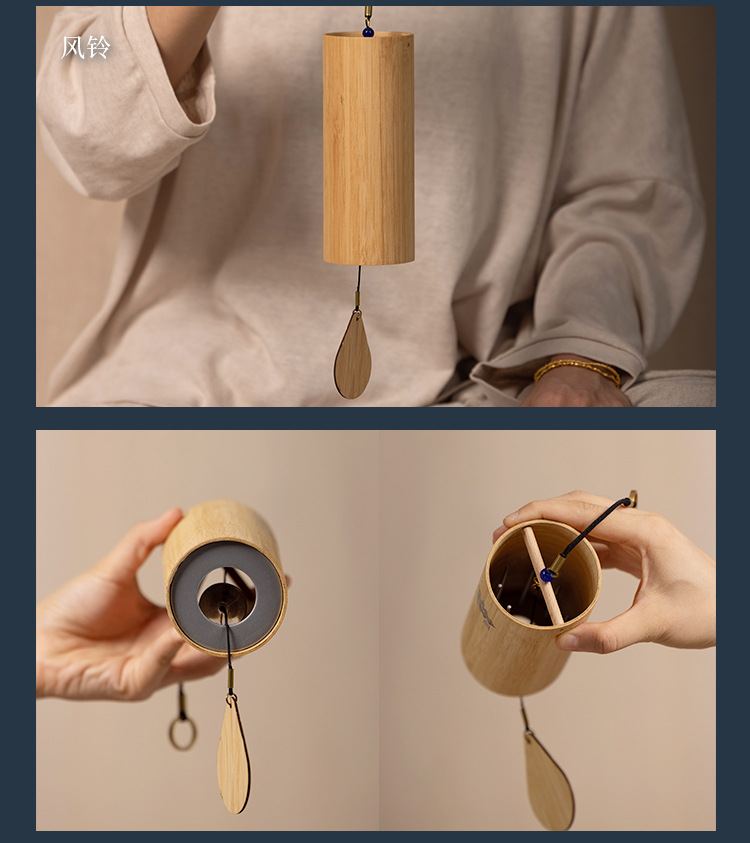 风铃