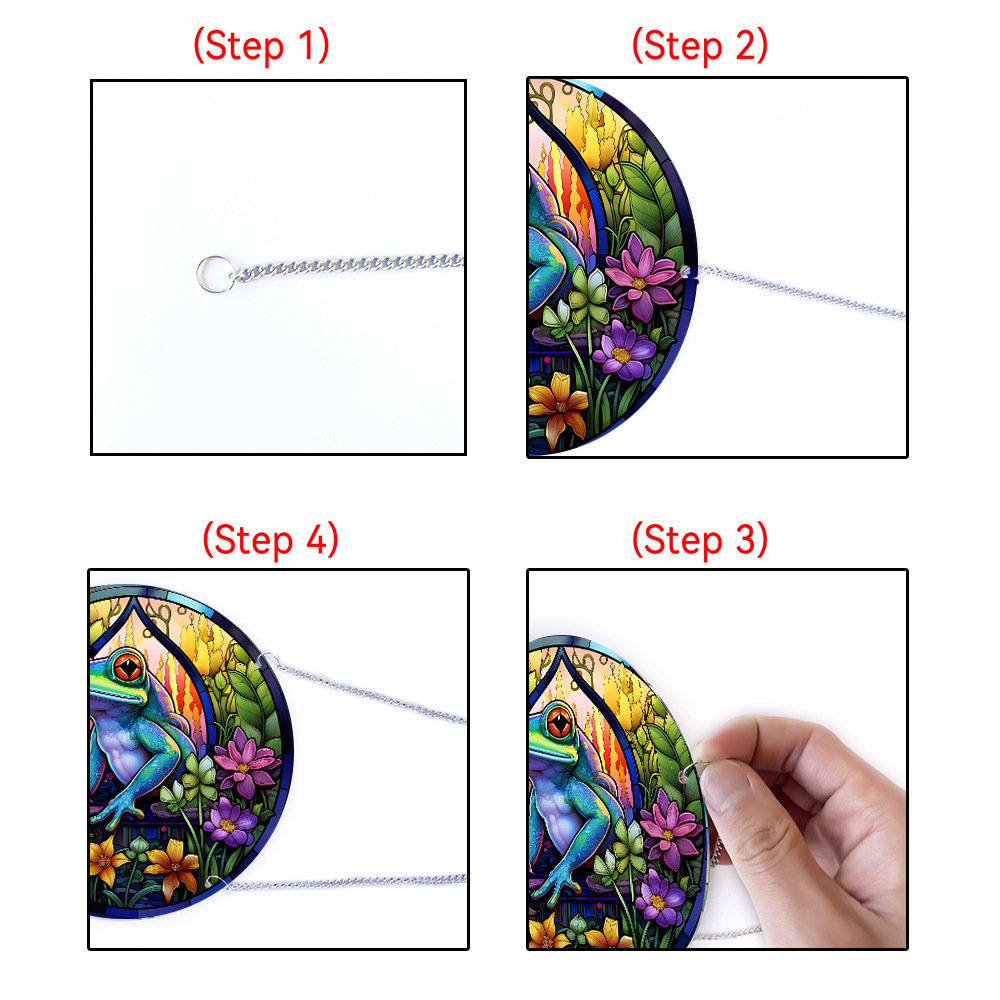 (Step 1)

(Step 2)

(Step 4)

(Step 3)