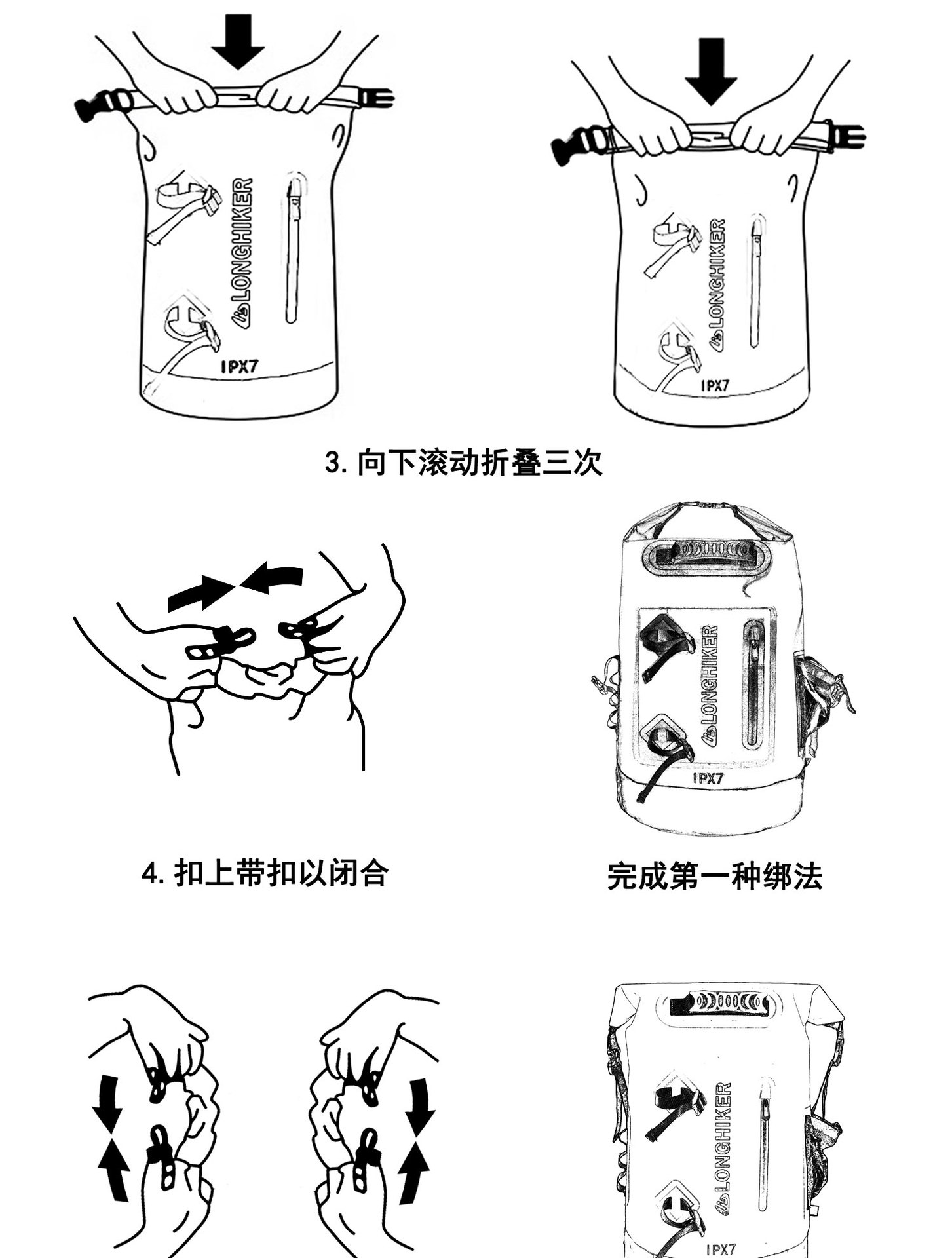 LONGHIKER
IPX7

LONGHIKER
IPX7

3. 向下滚动折叠三次

LONGHIKER
IPX7

4. 扣上带扣以闭合

完成第一种绑法

LONGHIKER
IPX7