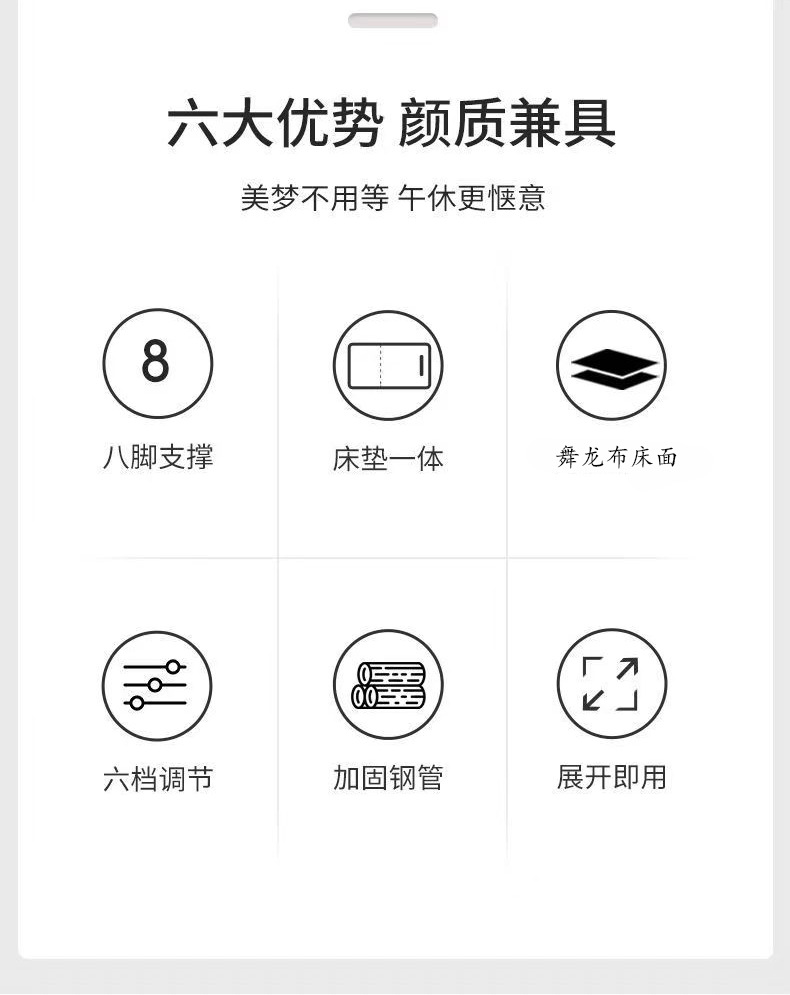 六大优势 颜质兼具

美梦不用等 午休更惬意

8

八脚支撑

床垫一体

舞龙布床面

六档调节

加固钢管

展开即用