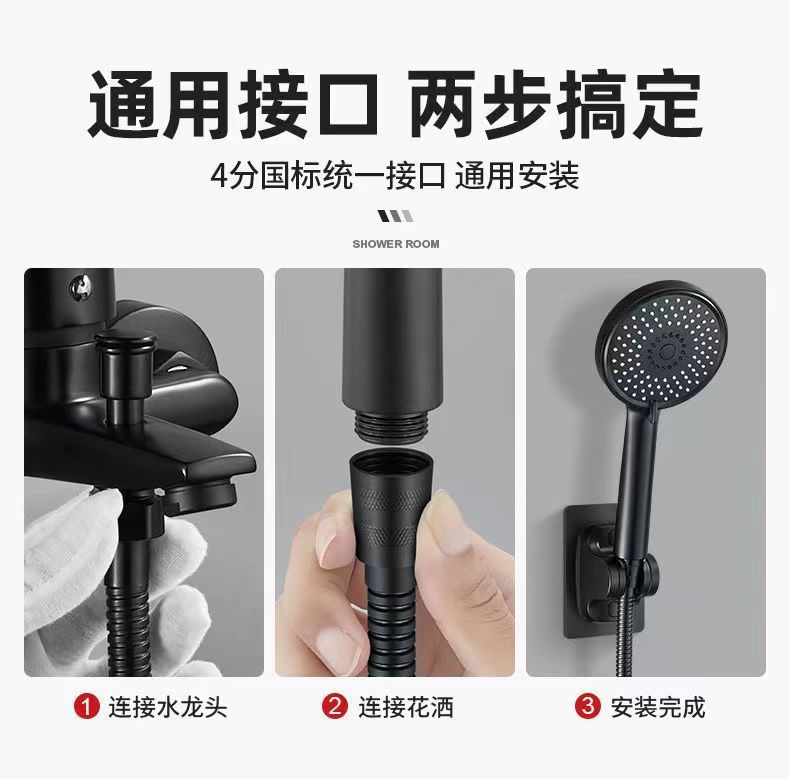 通用接口 两步搞定

4分国标统一接口 通用安装

SHOWER ROOM

1 连接水龙头

2 连接花洒

3 安装完成