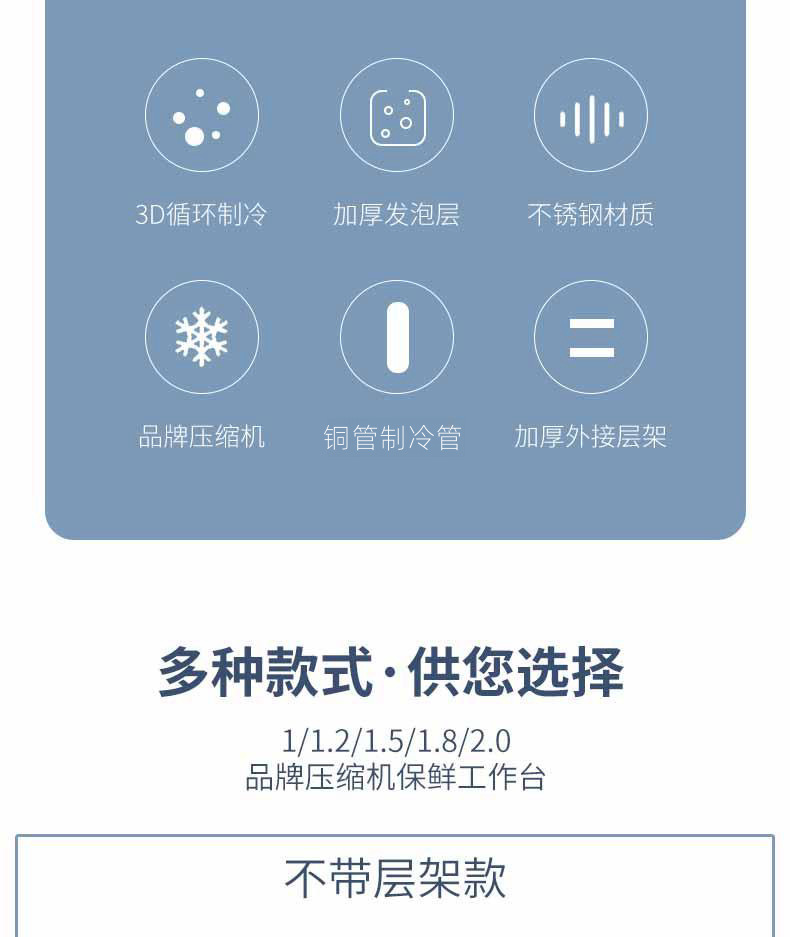 3D循环制冷

加厚发泡层

不锈钢材质

品牌压缩机

铜管制冷管

加厚外接层架

多种款式·供您选择

1/1.2/1.5/1.8/2.0
品牌压缩机保鲜工作台

不带层架款