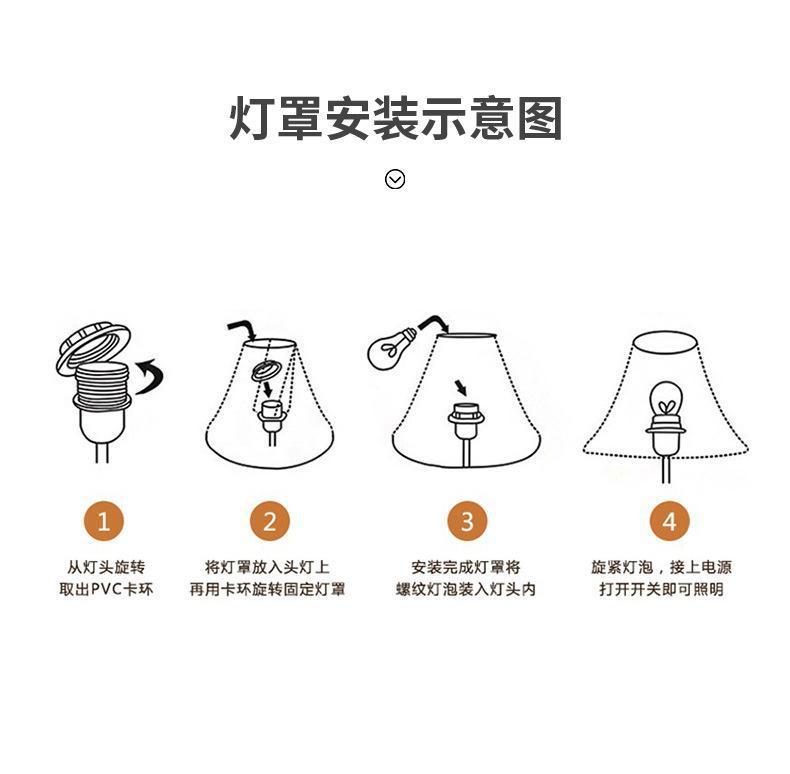 灯罩安装示意图

1
从灯头旋转
取出PVC卡环

2
将灯罩放入头灯上
再用卡环旋转固定灯罩

3
安装完成灯罩将
螺纹灯泡装入灯头内

4
旋紧灯泡，接上电源
打开开关即可照明