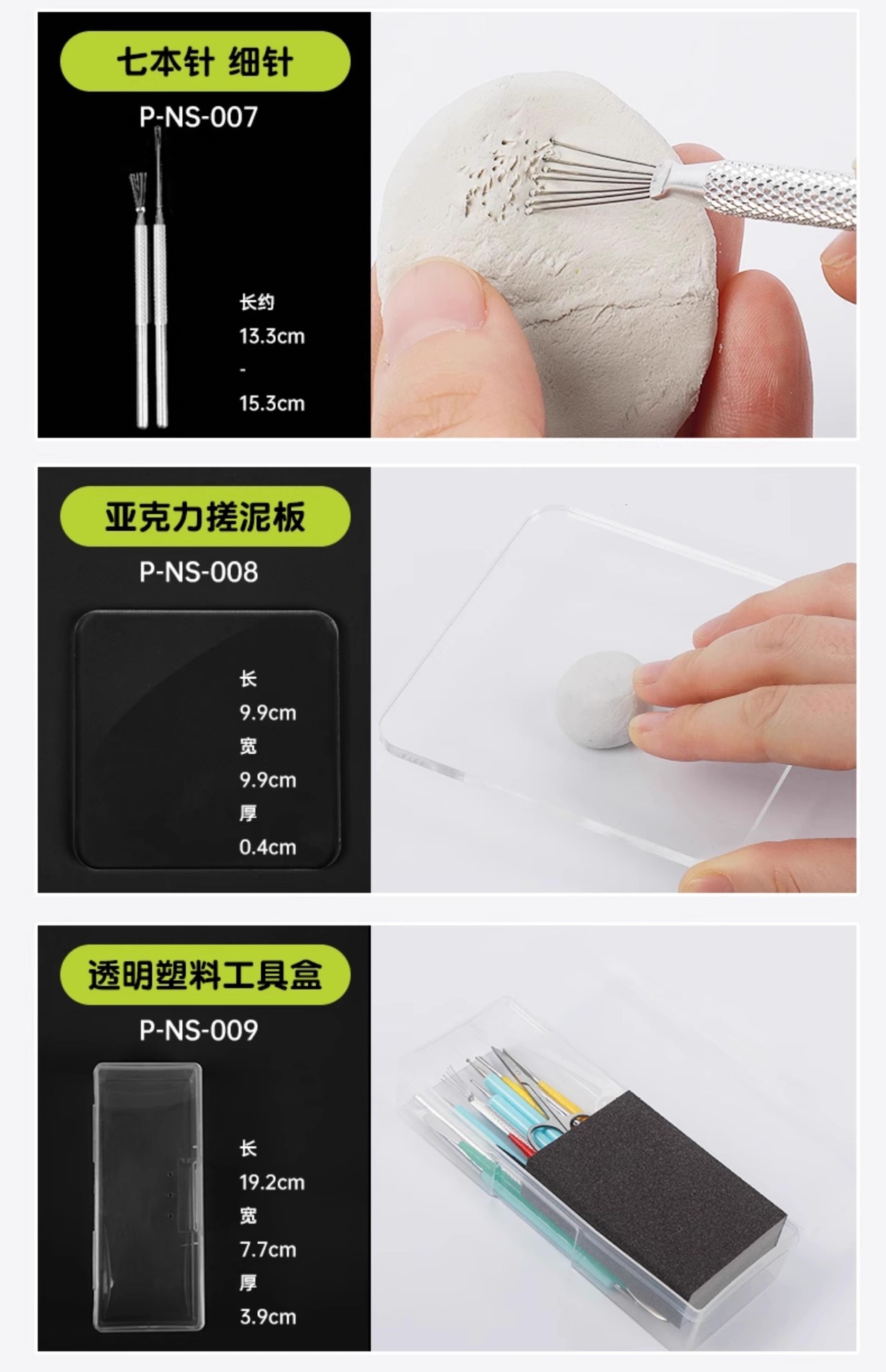 七本针 细针

P-NS-007

长约
13.3cm
-
15.3cm

亚克力搓泥板

P-NS-008

长
9.9cm
宽
9.9cm
厚
0.4cm

透明塑料工具盒

P-NS-009

长
19.2cm
宽
7.7cm
厚
3.9cm