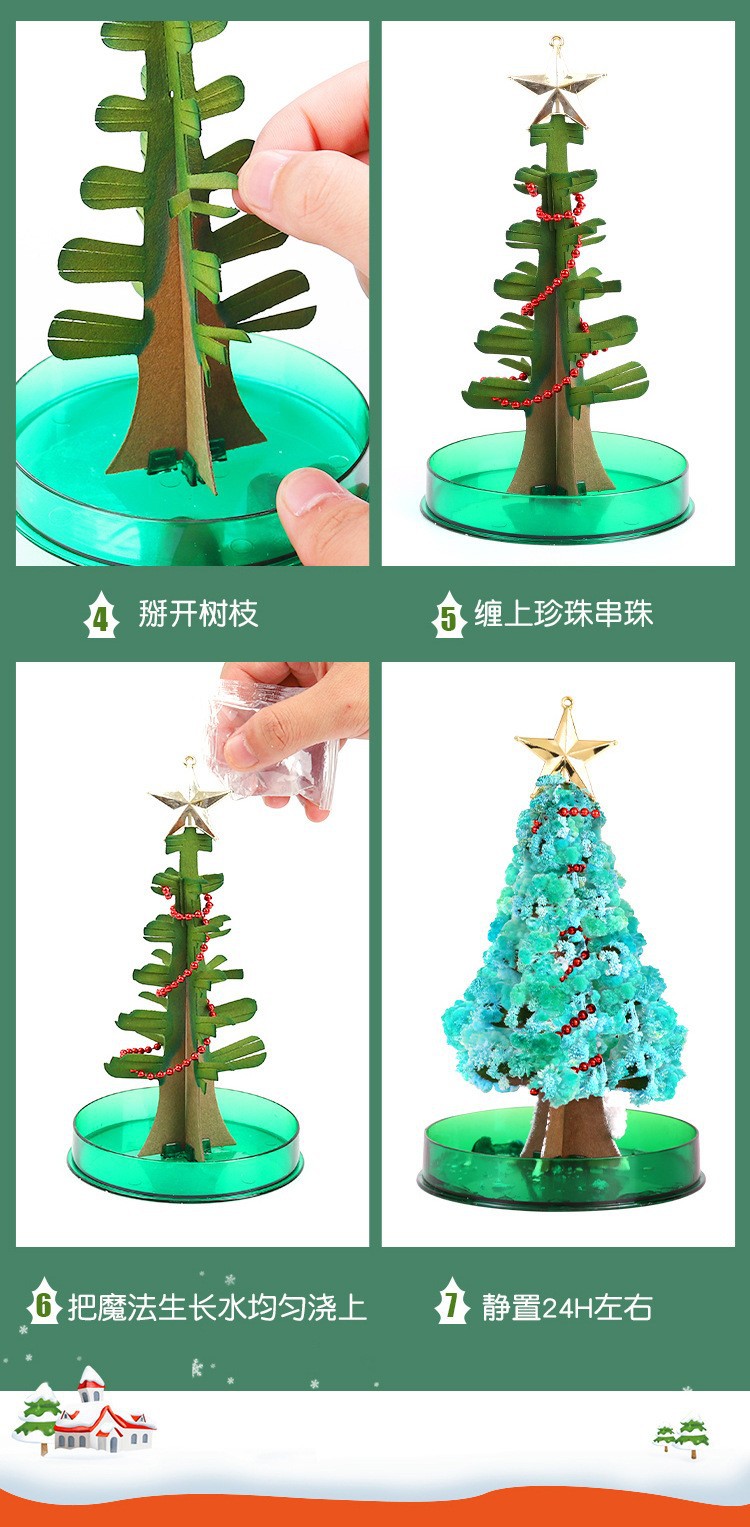 4 掰开树枝

5 缠上珍珠串珠

6 把魔法生长水均匀浇上

7 静置24H左右