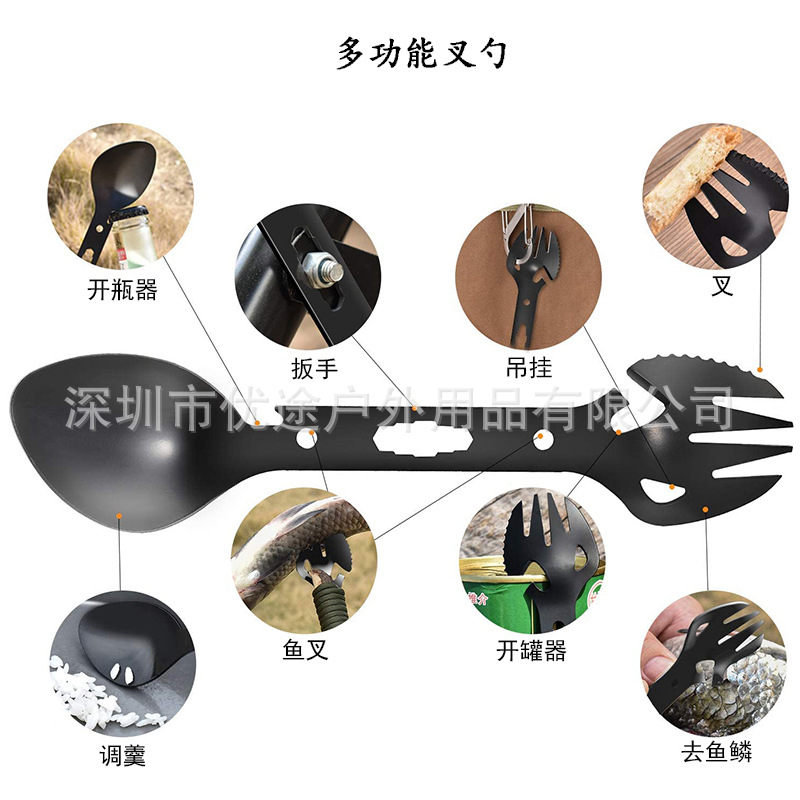 多功能叉勺

开瓶器

扳手

吊挂

叉

深圳市优途户外用品有限公司

鱼叉

开罐器

调羹

去鱼鳞