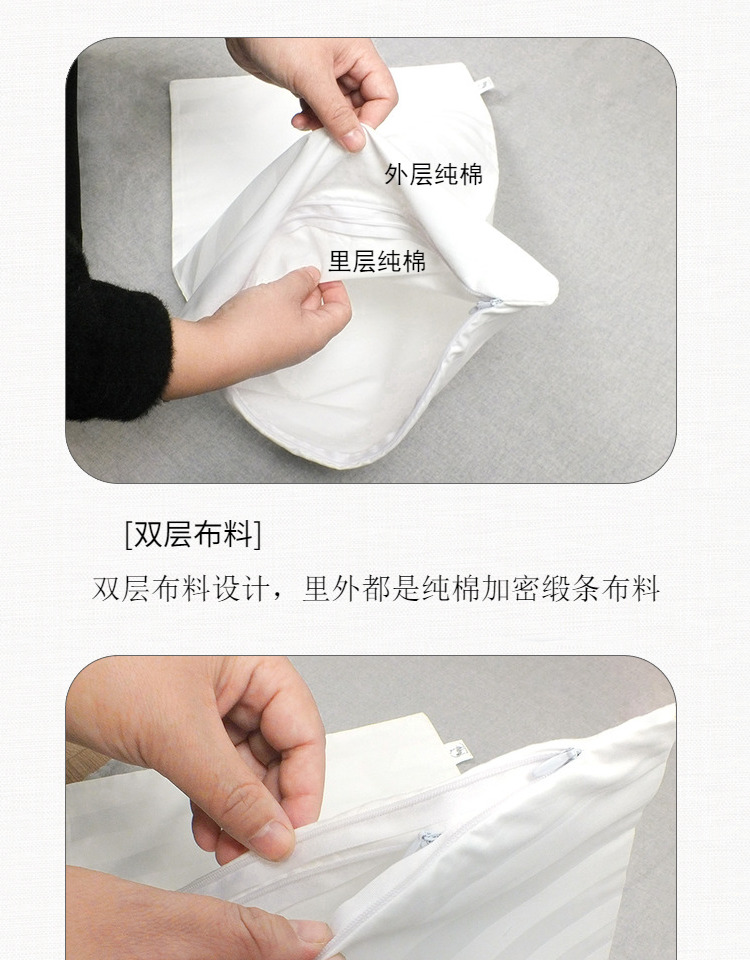 外层纯棉

里层纯棉

[双层布料]

双层布料设计，里外都是纯棉加密缎条布料