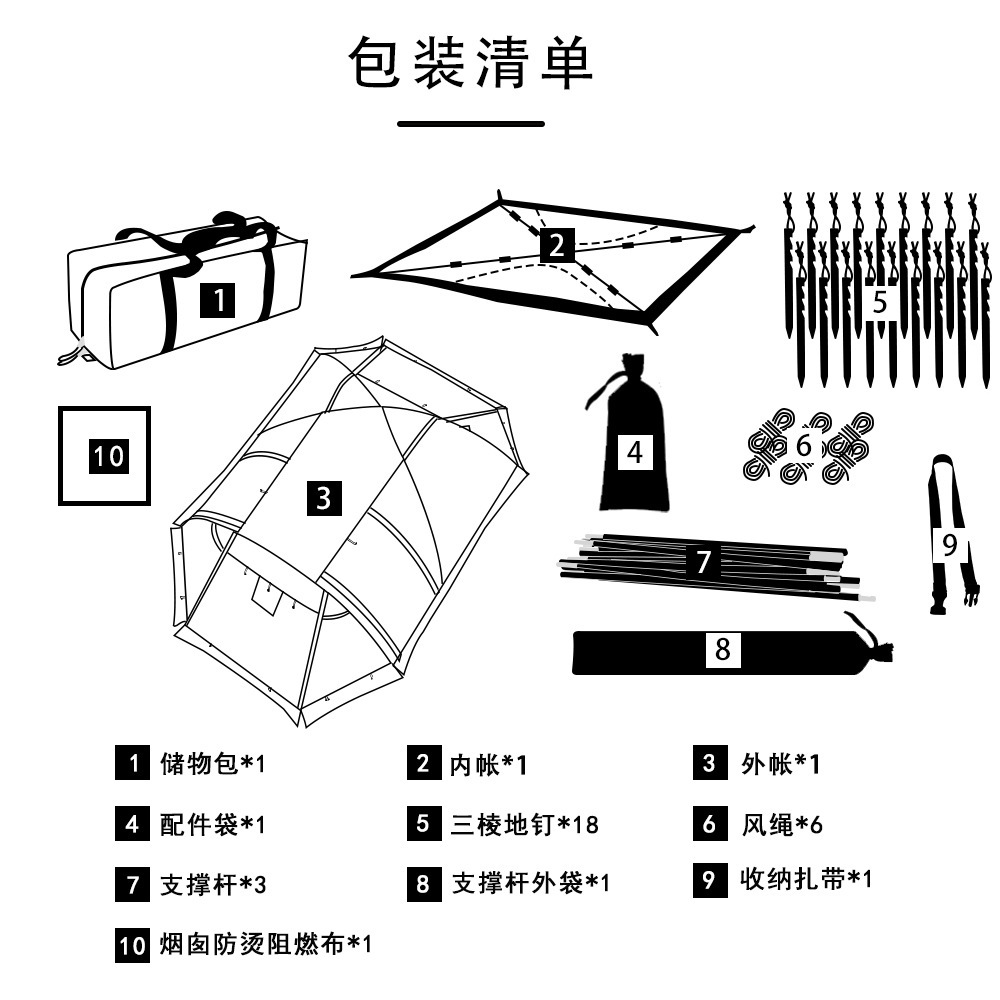 包装清单

1

2

5

10

3

4

6

9

7

8

1 储物包*1
2 内帐*1
3 外帐*1
4 配件袋*1
5 三棱地钉*18
6 风绳*6
7 支撑杆*3
8 支撑杆外袋*1
9 收纳扎带*1
10 烟囱防烫阻燃布*1