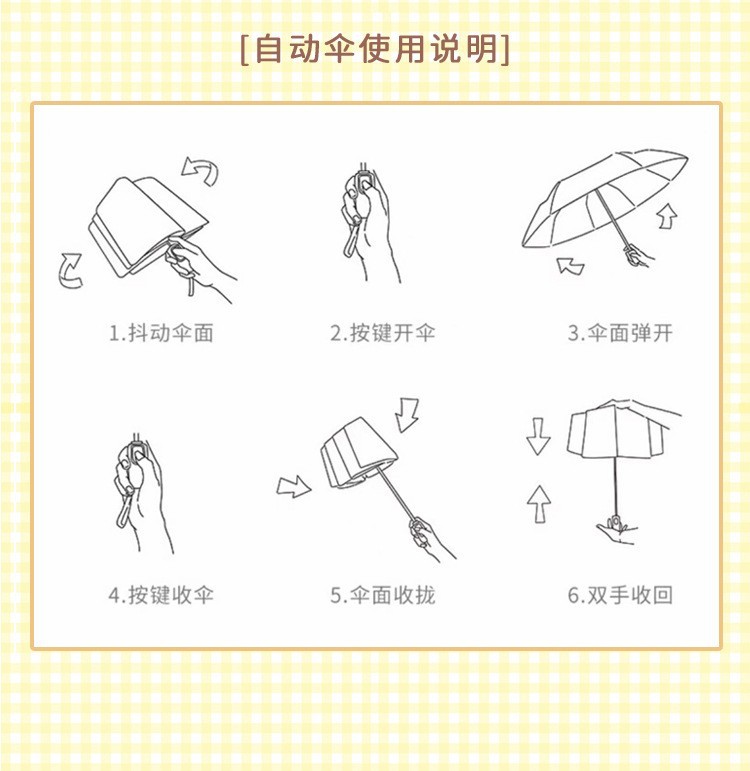 [自动伞使用说明]

1.抖动伞面

2.按键开伞

3.伞面弹开

4.按键收伞

5.伞面收拢

6.双手收回