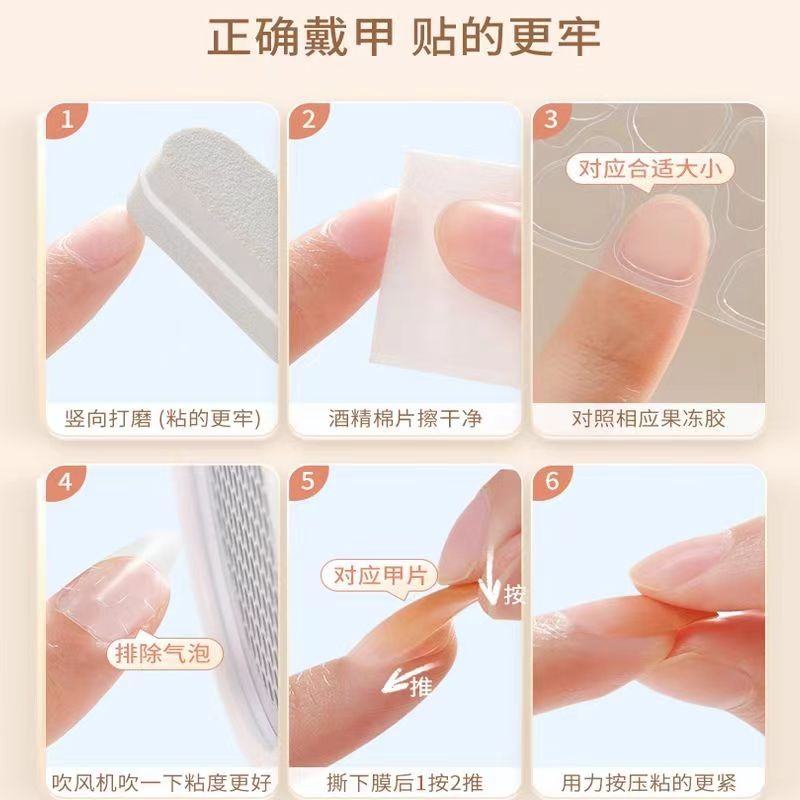 正确戴甲 贴的更牢

1
竖向打磨 (粘的更牢)

2
酒精棉片擦干净

3
对应合适大小
对照相应果冻胶

4
排除气泡
吹风机吹一下粘度更好

5
对应甲片
按
推
撕下膜后1按2推

6
用力按压粘的更紧