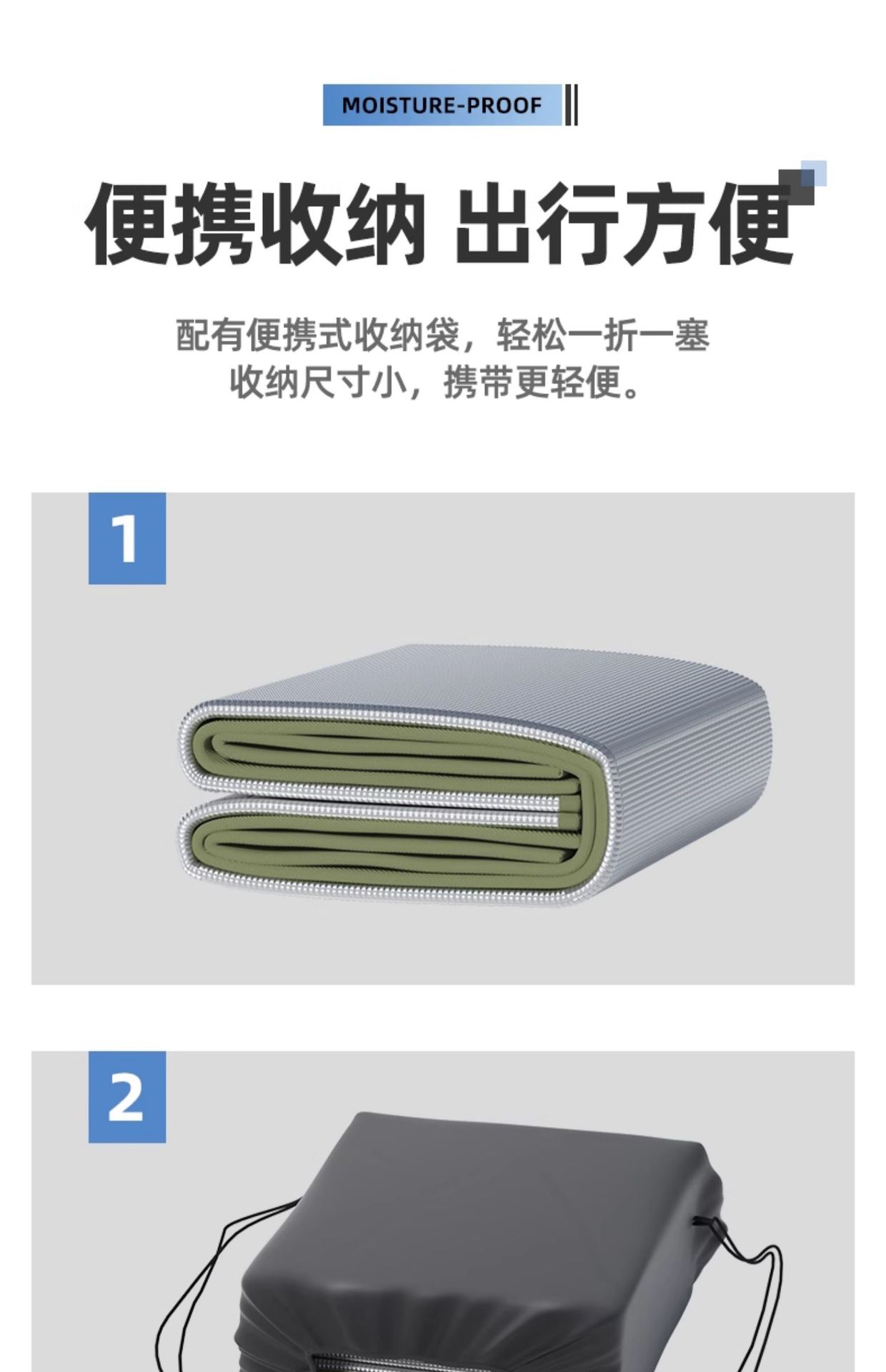 MOISTURE-PROOF

便携收纳 出行方便

配有便携式收纳袋，轻松一折一塞
收纳尺寸小，携带更轻便。

1

2