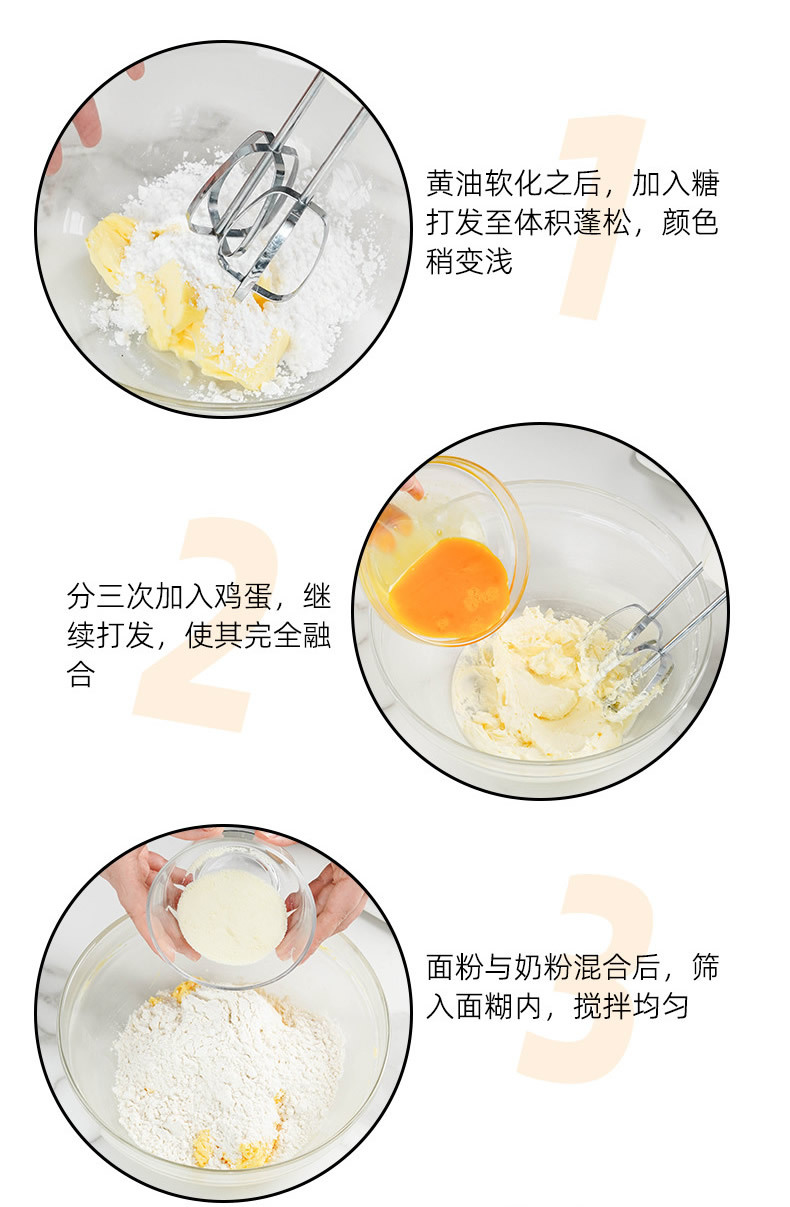 1
黄油软化之后，加入糖打发至体积蓬松，颜色稍变浅

2
分三次加入鸡蛋，继续打发，使其完全融合

3
面粉与奶粉混合后，筛入面糊内，搅拌均匀