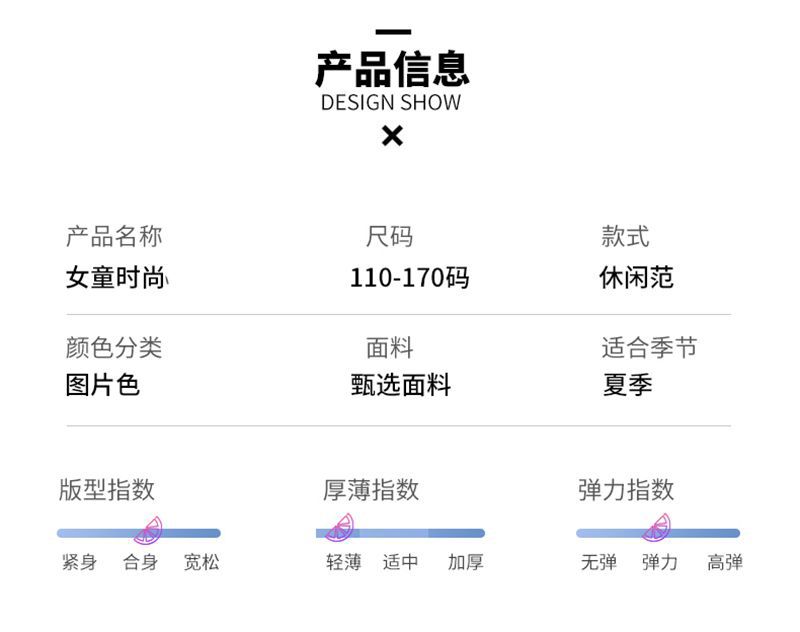 产品信息
DESIGN SHOW
×

产品名称
女童时尚

尺码
110-170码

款式
休闲范

颜色分类
图片色

面料
甄选面料

适合季节
夏季

版型指数
紧身 合身 宽松

厚薄指数
轻薄 适中 加厚

弹力指数
无弹 弹力 高弹