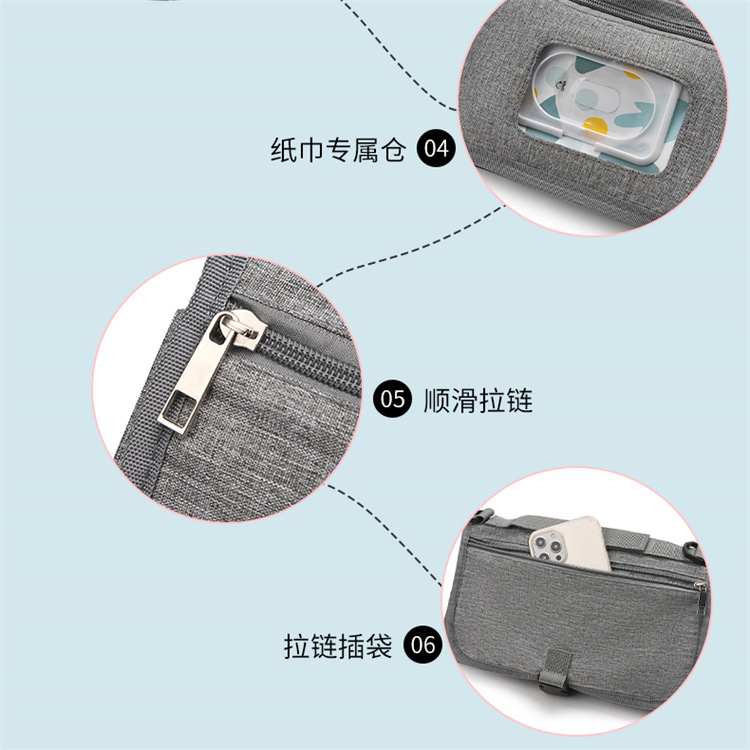 纸巾专属仓 04

05 顺滑拉链

拉链插袋 06