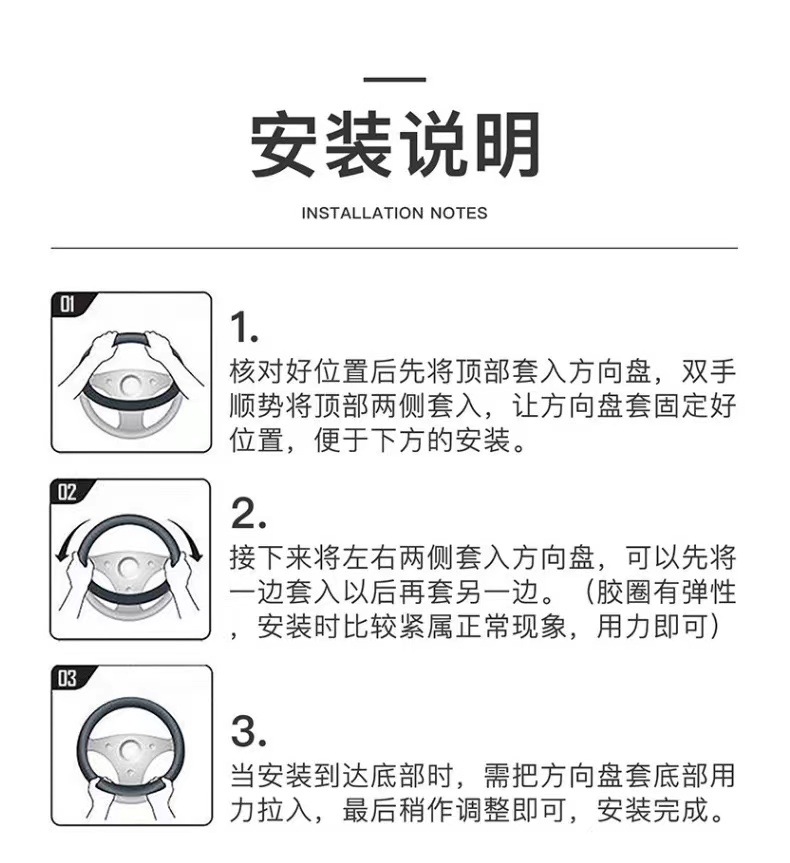 安装说明

INSTALLATION NOTES

01

1.
核对好位置后先将顶部套入方向盘，双手顺势将顶部两侧套入，让方向盘套固定好位置，便于下方的安装。

02

2.
接下来将左右两侧套入方向盘，可以先将一边套入以后再套另一边。（胶圈有弹性，安装时比较紧属正常现象，用力即可）

03

3.
当安装到达底部时，需把方向盘套底部用力拉入，最后稍作调整即可，安装完成。