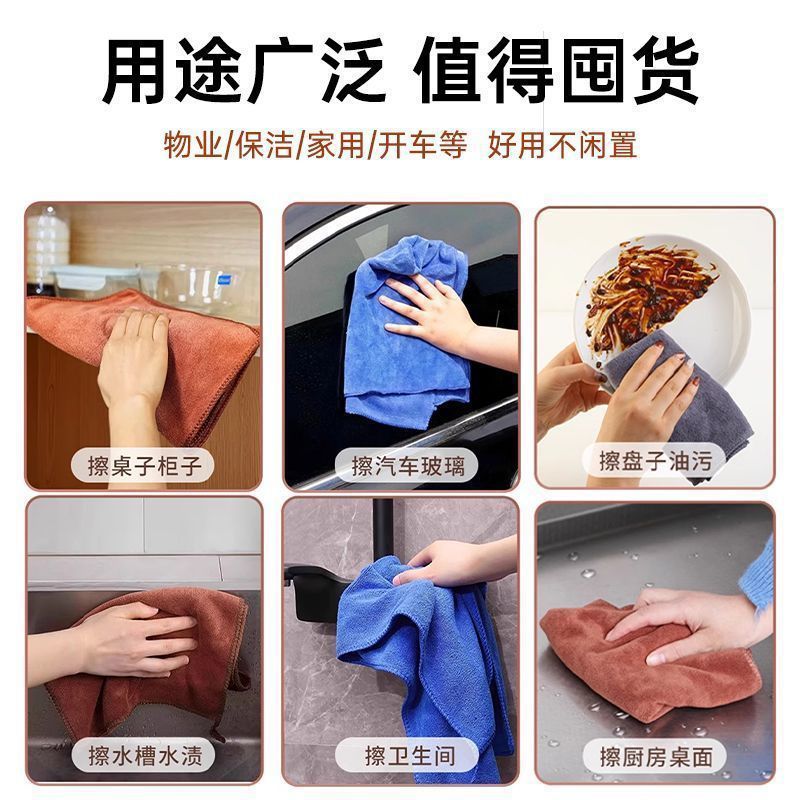 用途广泛 值得囤货

物业/保洁/家用/开车等 好用不闲置

擦桌子柜子

擦汽车玻璃

擦盘子油污

擦水槽水渍

擦卫生间

擦厨房桌面