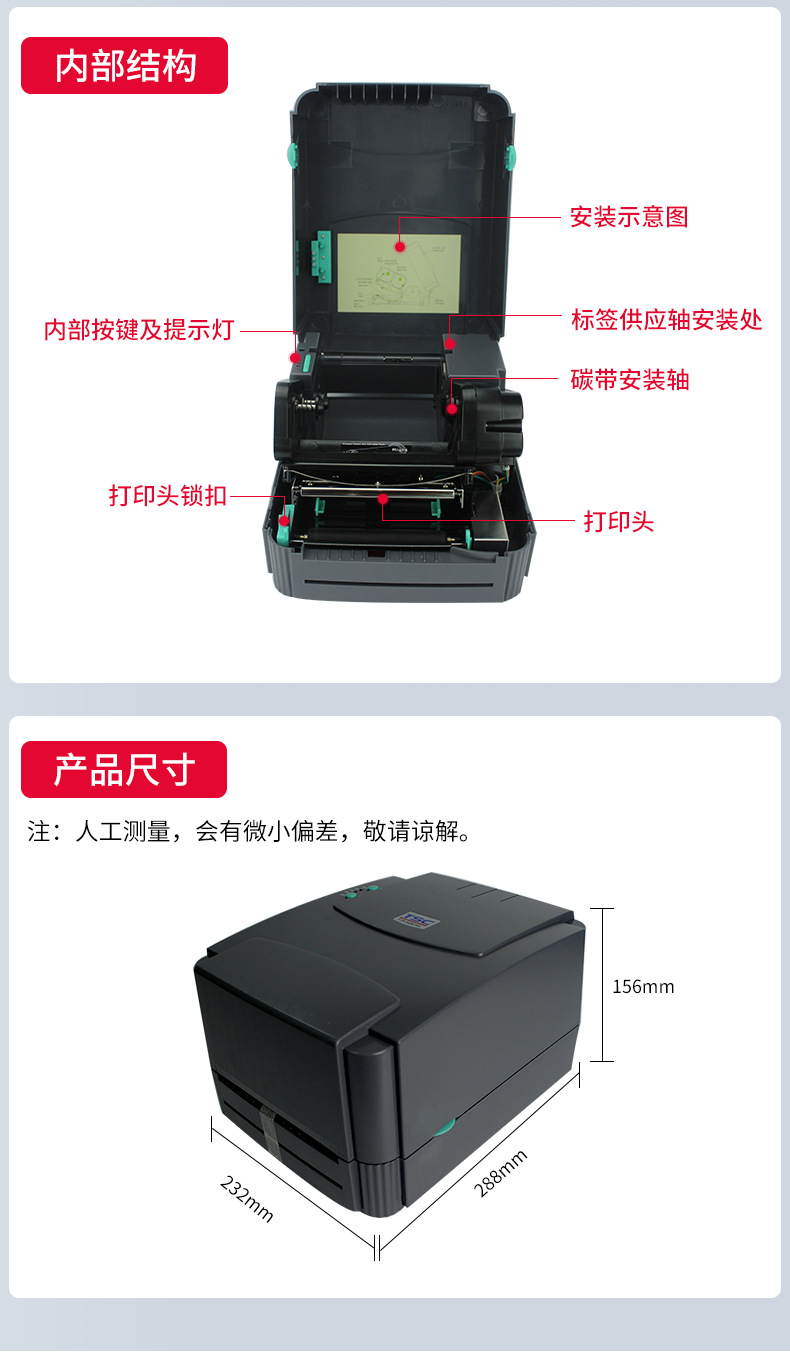 内部结构

安装示意图

内部按键及提示灯

标签供应轴安装处

碳带安装轴

打印头锁扣

打印头

产品尺寸

注：人工测量，会有微小偏差，敬请谅解。

TSC

156mm

232mm

288mm