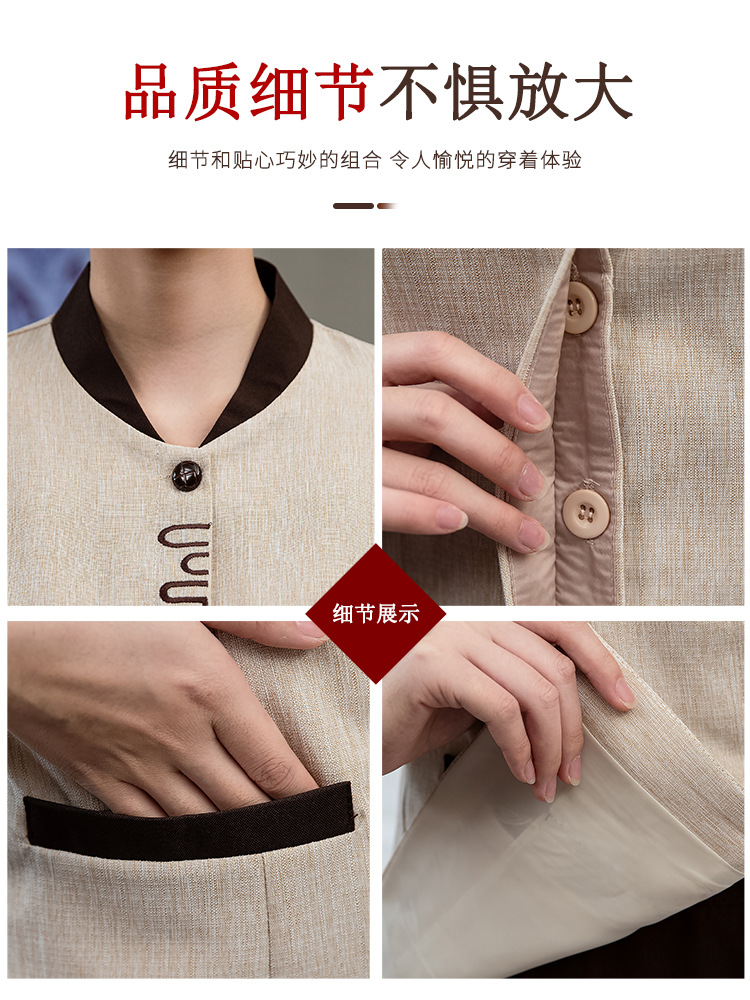 品质细节不惧放大

细节和贴心巧妙的组合 令人愉悦的穿着体验

细节展示