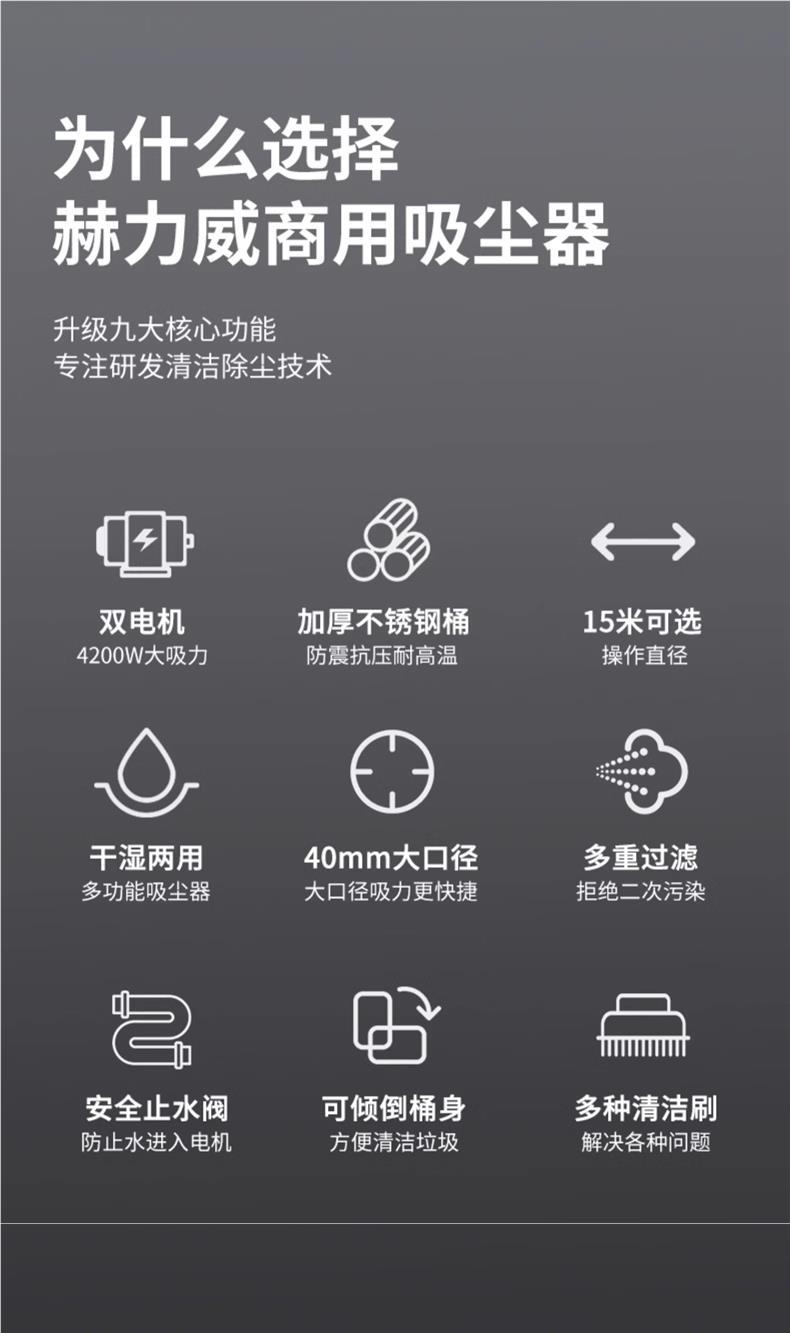 为什么选择
赫力威商用吸尘器

升级九大核心功能
专注研发清洁除尘技术

双电机
4200W大吸力

加厚不锈钢桶
防震抗压耐高温

15米可选
操作直径

干湿两用
多功能吸尘器

40mm大口径
大口径吸力更快捷

多重过滤
拒绝二次污染

安全止水阀
防止水进入电机

可倾倒桶身
方便清洁垃圾

多种清洁刷
解决各种问题