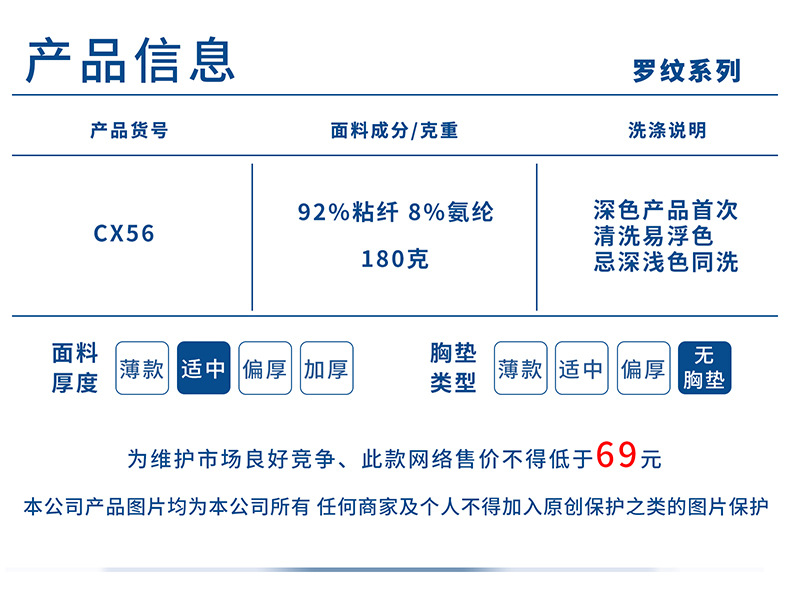 产品信息

罗纹系列

| 产品货号 | 面料成分/克重 | 洗涤说明 |
|---|---|---|
| CX56 | 92%粘纤 8%氨纶 180克 | 深色产品首次清洗易浮色忌深浅色同洗 |

面料厚度 薄款 适中 偏厚 加厚

胸垫类型 薄款 适中 偏厚 无胸垫

为维护市场良好竞争、此款网络售价不得低于69元

本公司产品图片均为本公司所有 任何商家及个人不得加入原创保护之类的图片保护