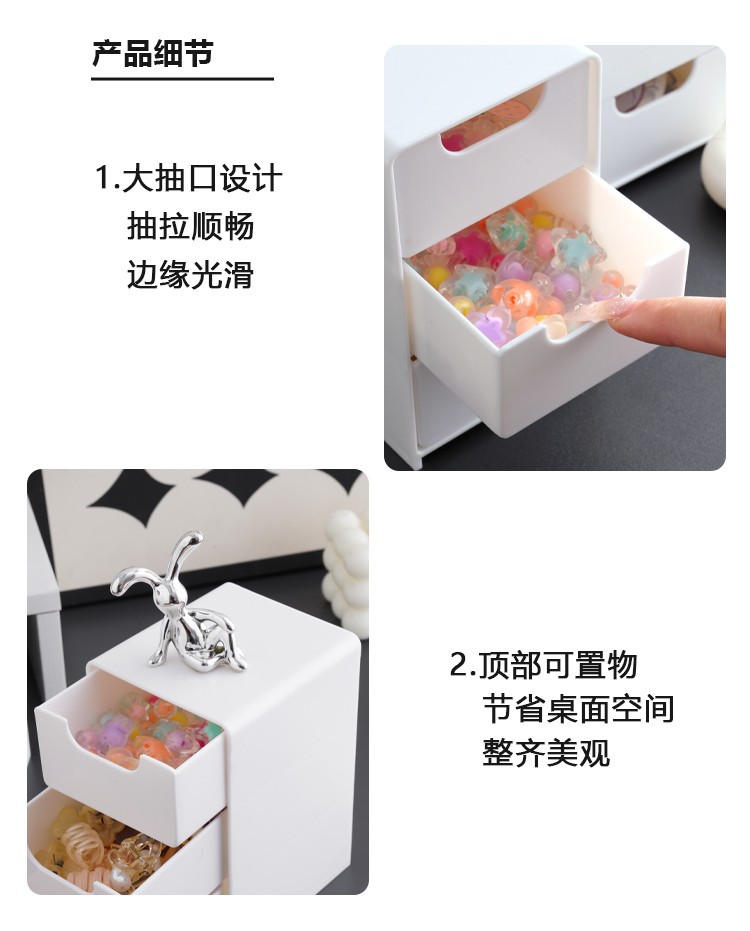 产品细节

1.大抽口设计
抽拉顺畅
边缘光滑

2.顶部可置物
节省桌面空间
整齐美观